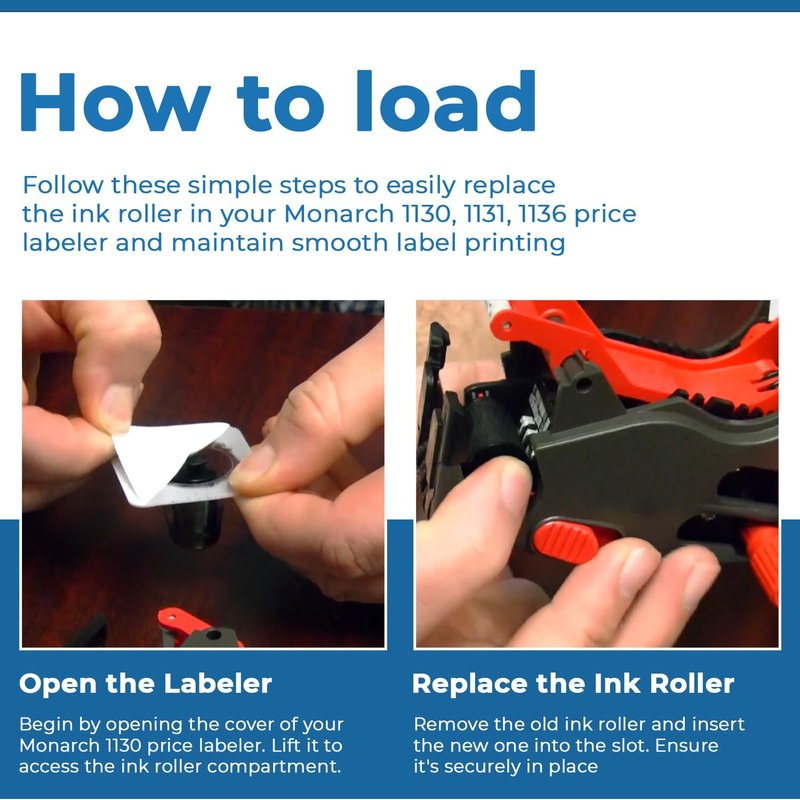 How to load

Follow these simple steps to easily replace the ink roller in your Monarch 1130, 1131, 1136 price labeler and maintain smooth label printing

Open the Labeler

Begin by opening the cover of your Monarch 1130 price labeler. Lift it to access the ink roller compartment.

Replace the Ink Roller

Remove the old ink roller and insert the new one into the slot. Ensure it's securely in place