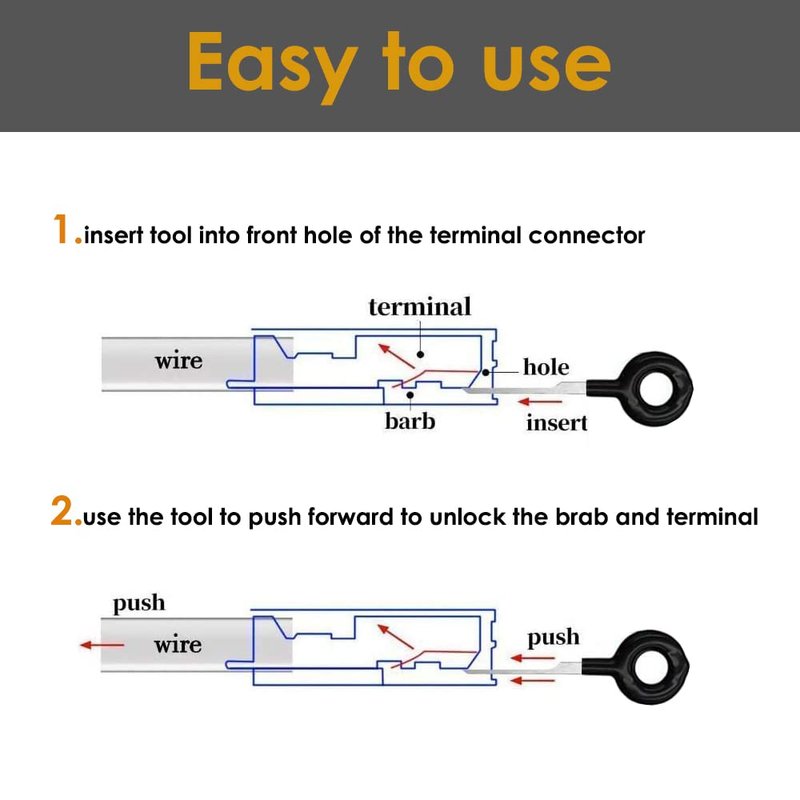 Easy to use

1.insert tool into front hole of the terminal connector

terminal

wire

hole

barb

insert

2.use the tool to push forward to unlock the brab and terminal

push

wire

push