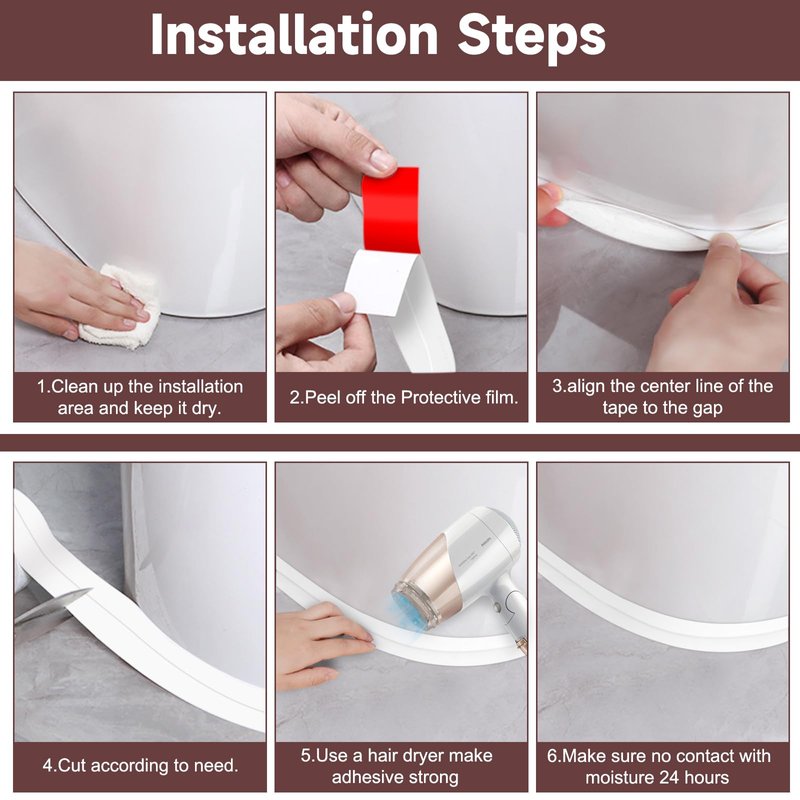 Installation Steps

1.Clean up the installation area and keep it dry.

2.Peel off the Protective film.

3.align the center line of the tape to the gap

4.Cut according to need.

5.Use a hair dryer make adhesive strong

6.Make sure no contact with moisture 24 hours