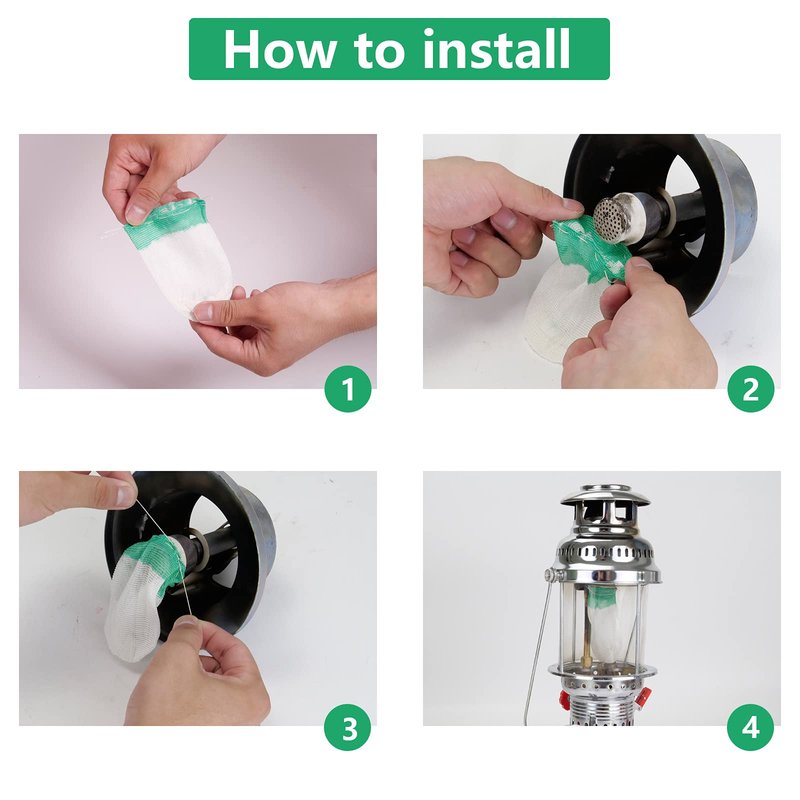 How to install

1

2

3

4