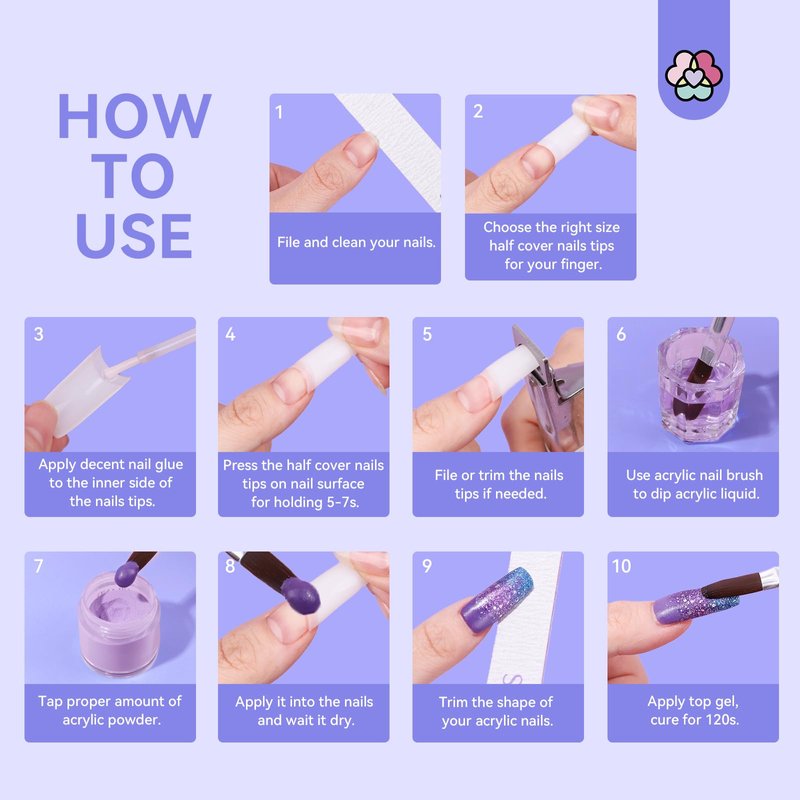 HOW TO USE

1
File and clean your nails.

2
Choose the right size half cover nails tips for your finger.

3
Apply decent nail glue to the inner side of the nails tips.

4
Press the half cover nails tips on nail surface for holding 5-7s.

5
File or trim the nails tips if needed.

6
Use acrylic nail brush to dip acrylic liquid.

7
Tap proper amount of acrylic powder.

8
Apply it into the nails and wait it dry.

9
Trim the shape of your acrylic nails.

10
Apply top gel, cure for 120s.