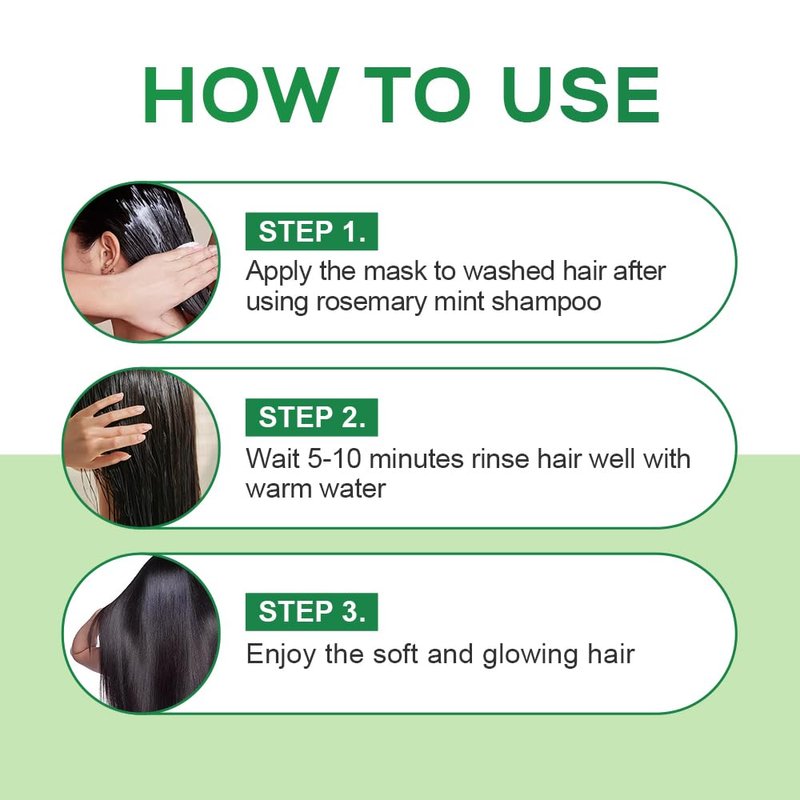 HOW TO USE

STEP 1.
Apply the mask to washed hair after using rosemary mint shampoo

STEP 2.
Wait 5-10 minutes rinse hair well with warm water

STEP 3.
Enjoy the soft and glowing hair