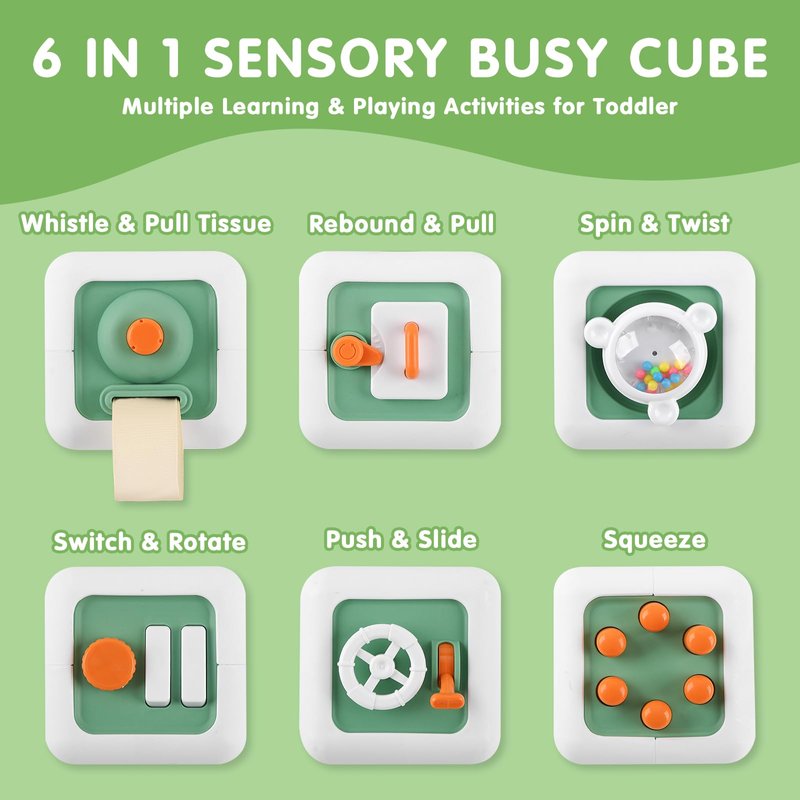 6 IN 1 SENSORY BUSY CUBE
Multiple Learning & Playing Activities for Toddler

Whistle & Pull Tissue
Rebound & Pull
Spin & Twist

Switch & Rotate
Push & Slide
Squeeze