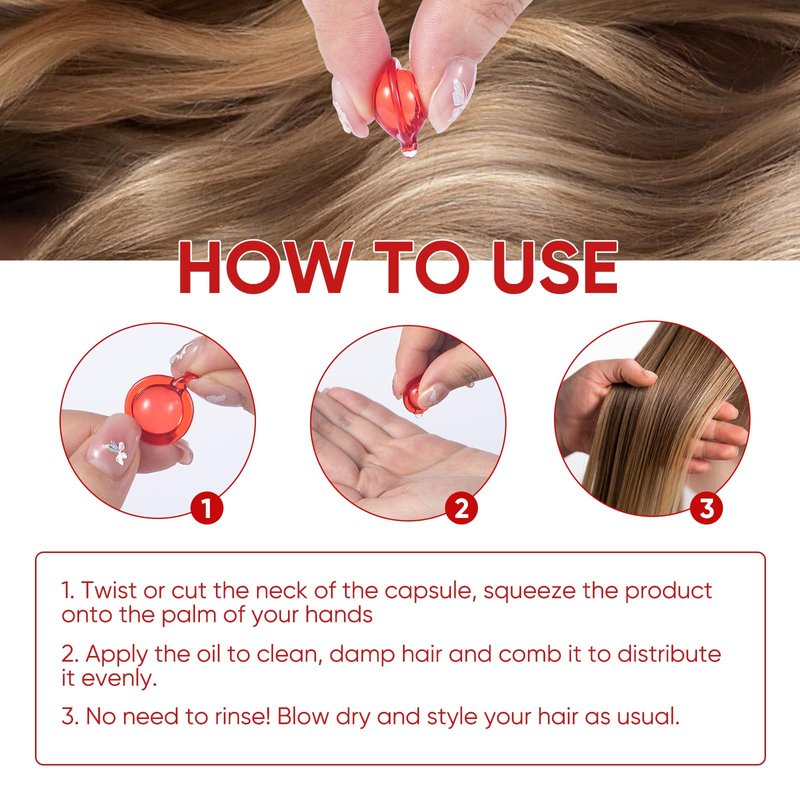 HOW TO USE

1

2

3

1. Twist or cut the neck of the capsule, squeeze the product onto the palm of your hands

2. Apply the oil to clean, damp hair and comb it to distribute it evenly.

3. No need to rinse! Blow dry and style your hair as usual.