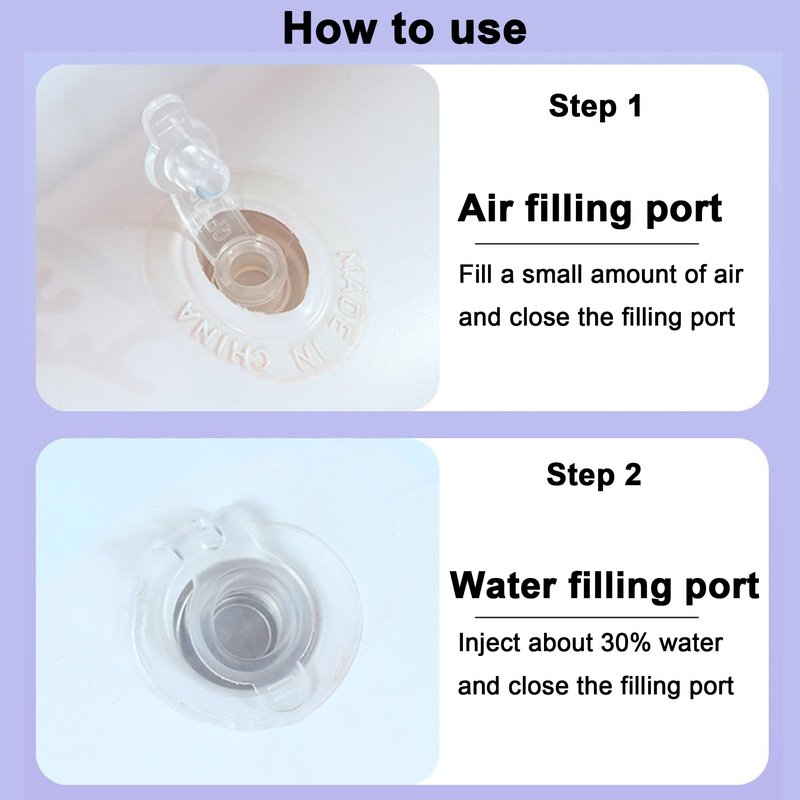 How to use

MADE IN CHINA

Step 1

Air filling port

Fill a small amount of air and close the filling port

Step 2

Water filling port

Inject about 30% water and close the filling port