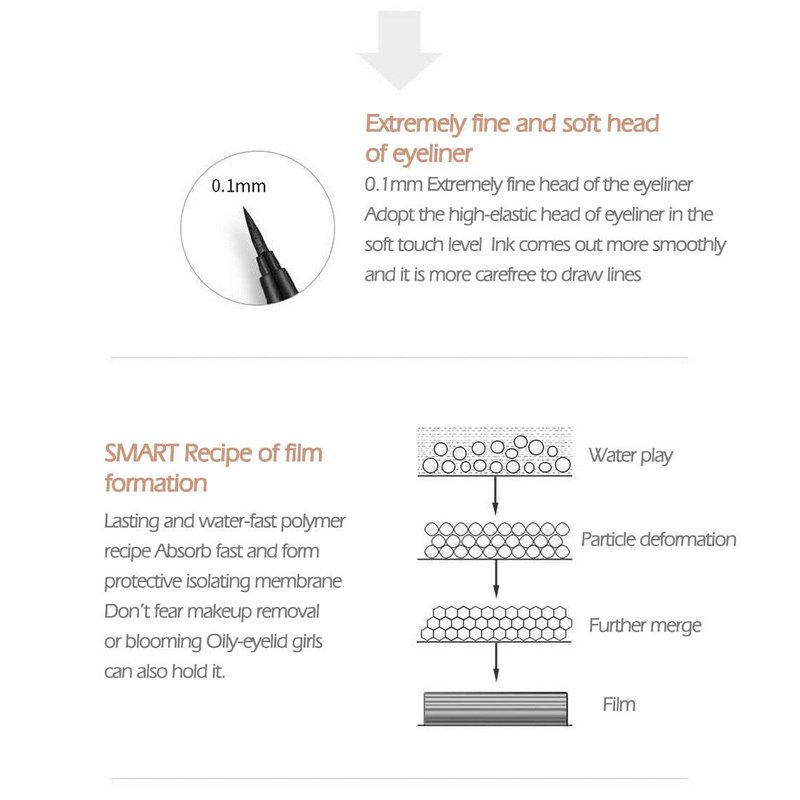 Extremely fine and soft head of eyeliner

0.1mm

0.1mm Extremely fine head of the eyeliner Adopt the high-elastic head of eyeliner in the soft touch level  Ink comes out more smoothly and it is more carefree to draw lines

SMART Recipe of film formation

Lasting and water-fast polymer recipe Absorb fast and form protective isolating membrane Don't fear makeup removal or blooming Oily-eyelid girls can also hold it.

Water play

Particle deformation

Further merge

Film