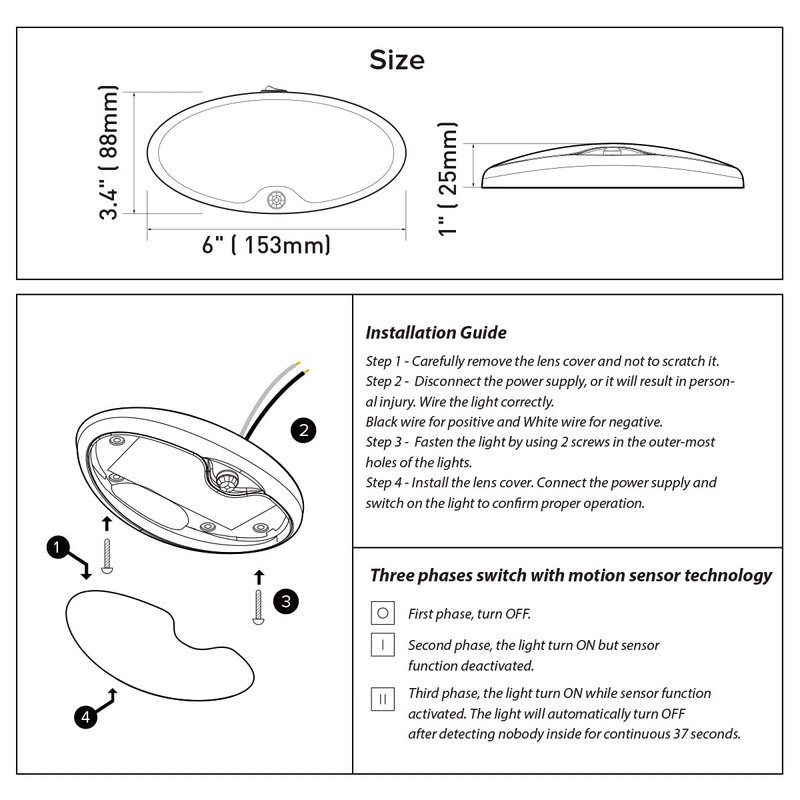 Size

3.4" ( 88mm)

6" ( 153mm)

1" ( 25mm)

2

1

3

4

Installation Guide

Step 1 - Carefully remove the lens cover and not to scratch it.
Step 2 - Disconnect the power supply, or it will result in personal injury. Wire the light correctly.
Black wire for positive and White wire for negative.
Step 3 - Fasten the light by using 2 screws in the outer-most holes of the lights.
Step 4 - Install the lens cover. Connect the power supply and switch on the light to confirm proper operation.

Three phases switch with motion sensor technology

O First phase, turn OFF.

I Second phase, the light turn ON but sensor function deactivated.

II Third phase, the light turn ON while sensor function activated. The light will automatically turn OFF after detecting nobody inside for continuous 37 seconds.