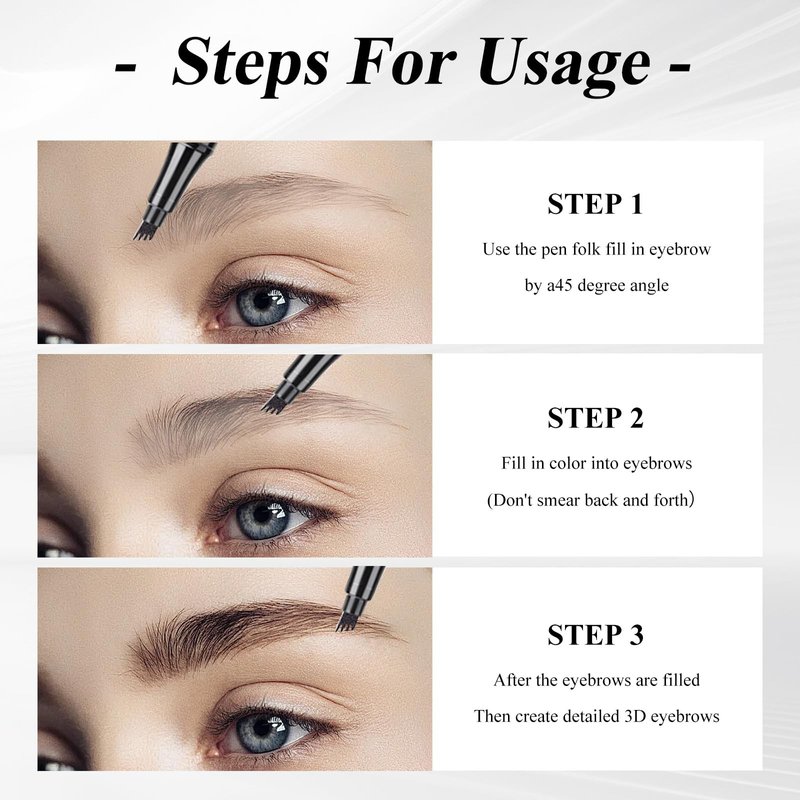 - Steps For Usage -

STEP 1

Use the pen folk fill in eyebrow

by a45 degree angle

STEP 2

Fill in color into eyebrows

(Don't smear back and forth)

STEP 3

After the eyebrows are filled

Then create detailed 3D eyebrows