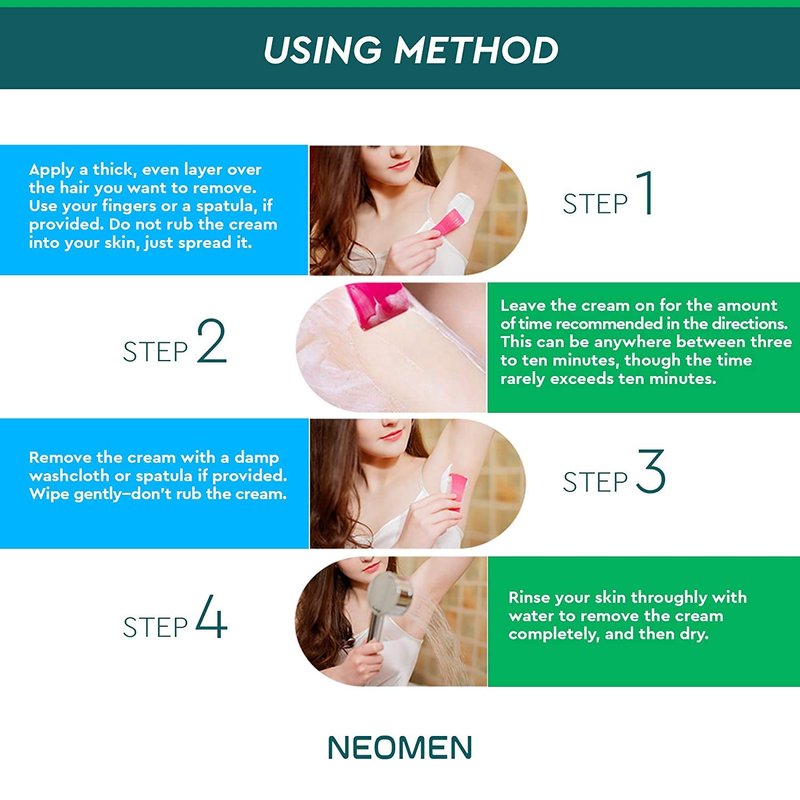 USING METHOD

Apply a thick, even layer over the hair you want to remove. Use your fingers or a spatula, if provided. Do not rub the cream into your skin, just spread it.

STEP 1

STEP 2

Leave the cream on for the amount of time recommended in the directions. This can be anywhere between three to ten minutes, though the time rarely exceeds ten minutes.

Remove the cream with a damp washcloth or spatula if provided. Wipe gently–don't rub the cream.

STEP 3

STEP 4

Rinse your skin throughly with water to remove the cream completely, and then dry.

NEOMEN