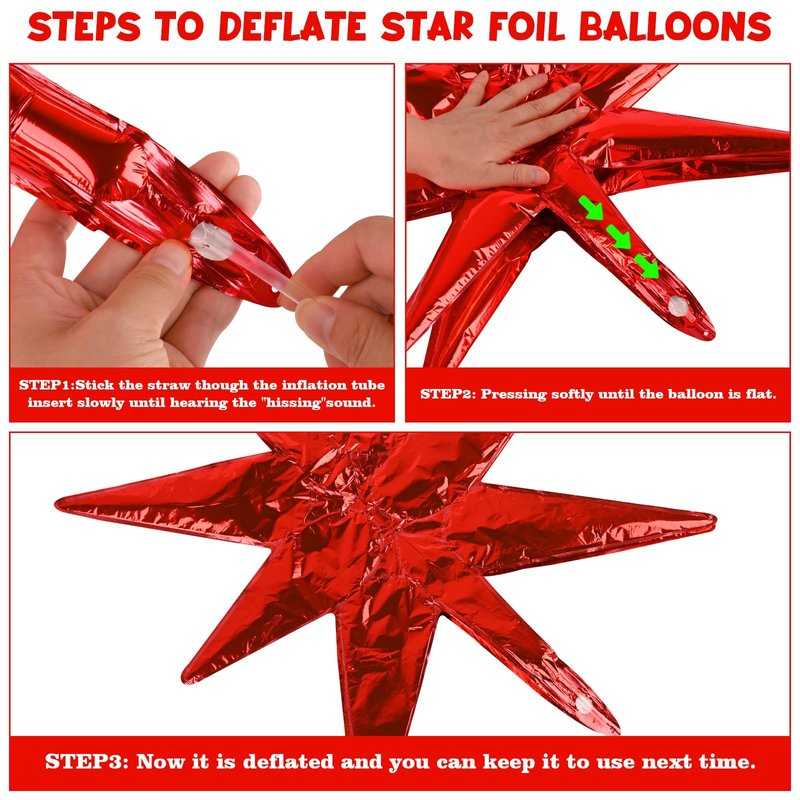 STEPS TO DEFLATE STAR FOIL BALLOONS

STEP1:Stick the straw though the inflation tube insert slowly until hearing the "hissing"sound.

STEP2: Pressing softly until the balloon is flat.

STEP3: Now it is deflated and you can keep it to use next time.