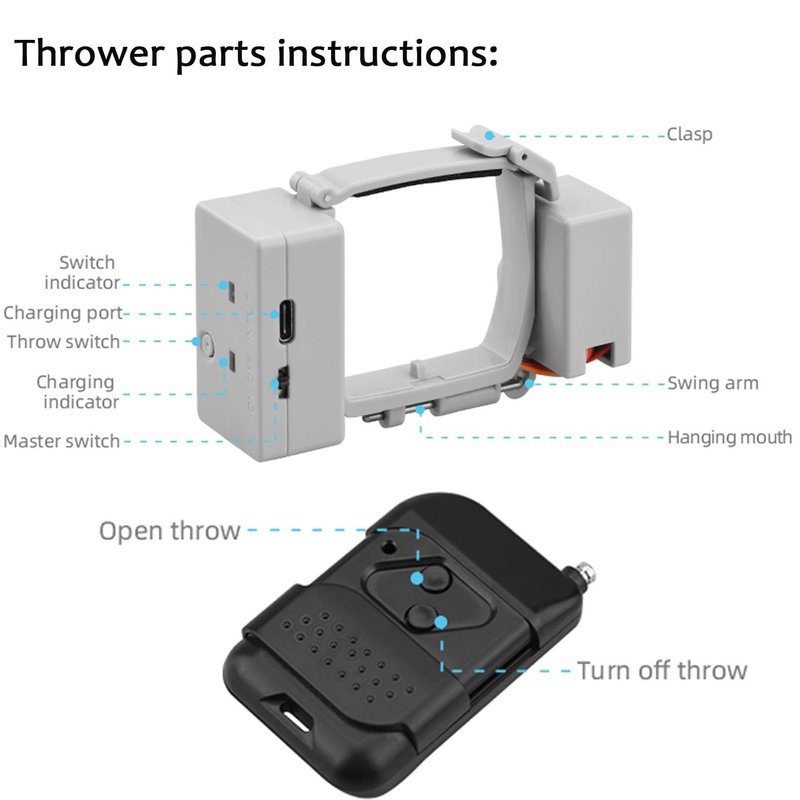 Thrower parts instructions:

Clasp

Switch indicator

Charging port

Throw switch

Charging indicator

Master switch

Swing arm

Hanging mouth

Open throw

Turn off throw