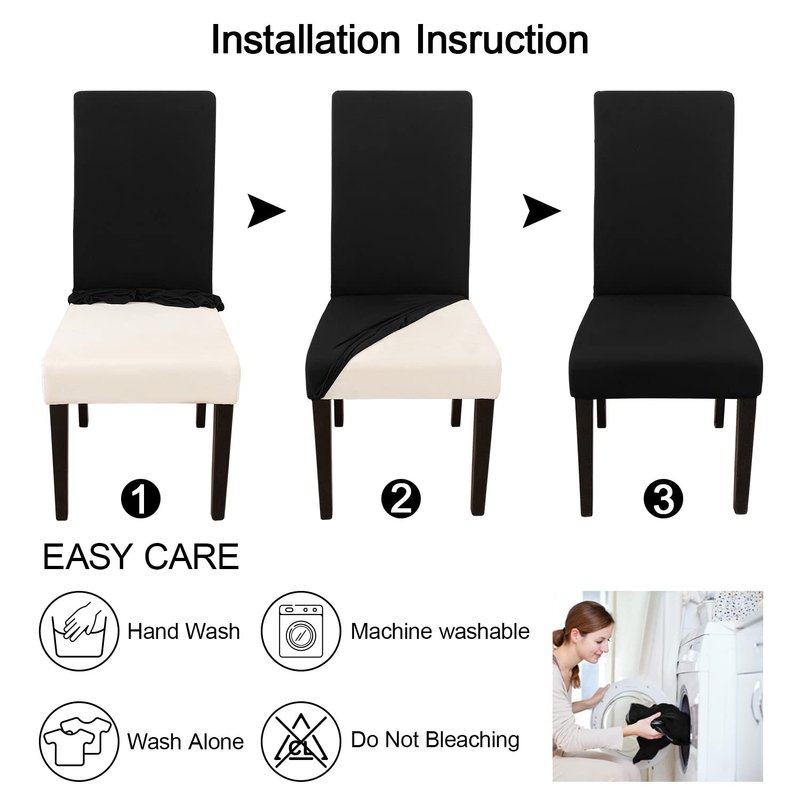 Installation Insruction

1

2

3

EASY CARE

Hand Wash

Machine washable

Wash Alone

CL

Do Not Bleaching