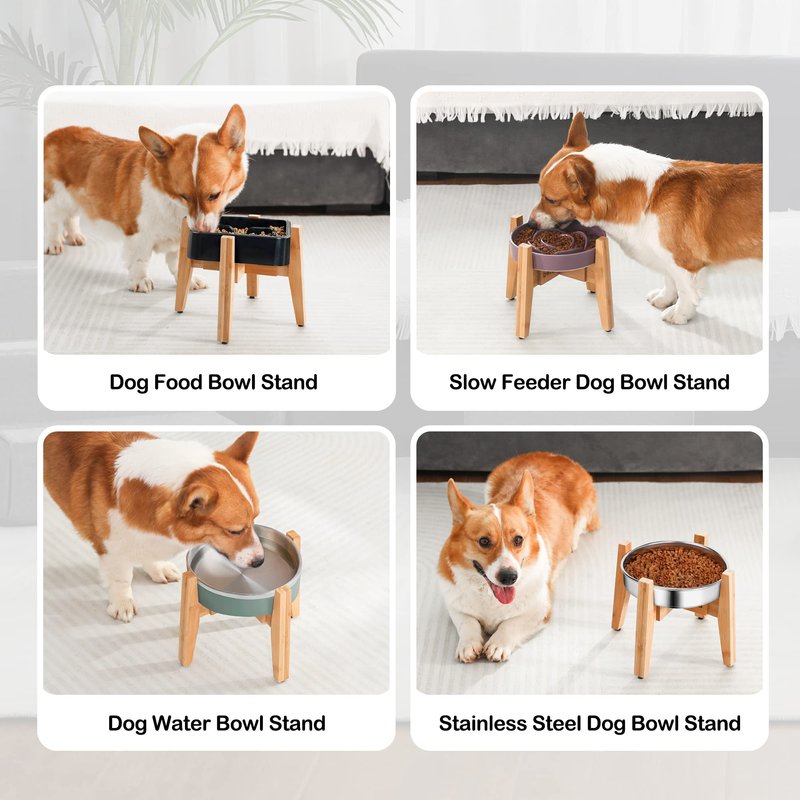 Dog Food Bowl Stand

Slow Feeder Dog Bowl Stand

Dog Water Bowl Stand

Stainless Steel Dog Bowl Stand