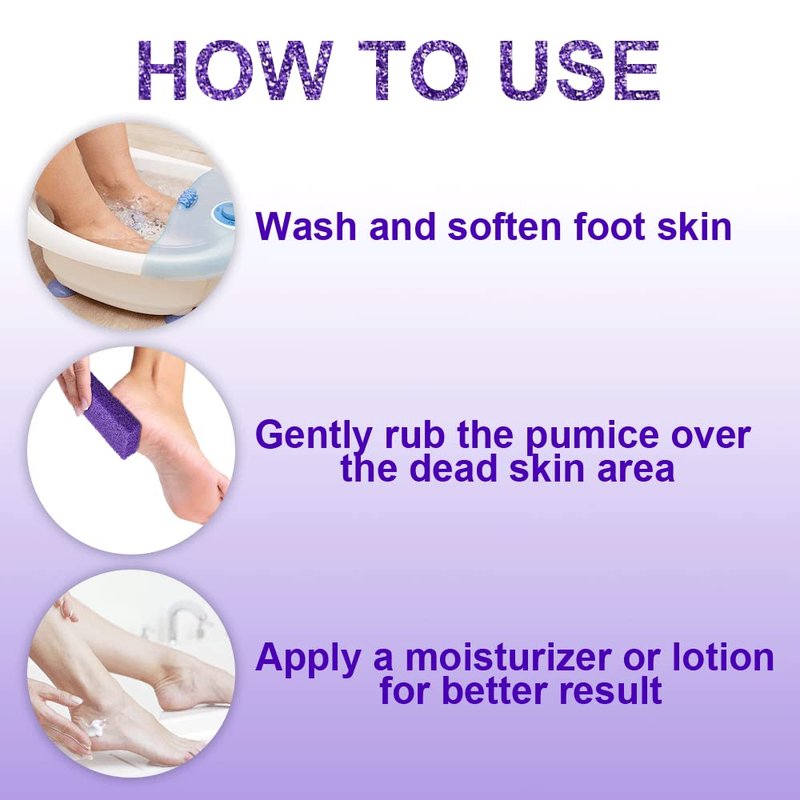 HOW TO USE

Wash and soften foot skin

Gently rub the pumice over the dead skin area

Apply a moisturizer or lotion for better result