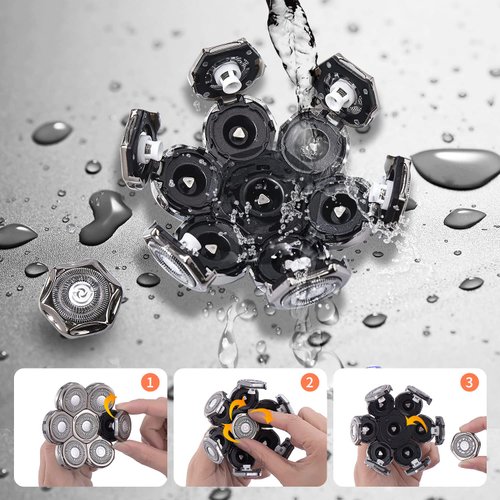 1

2

3