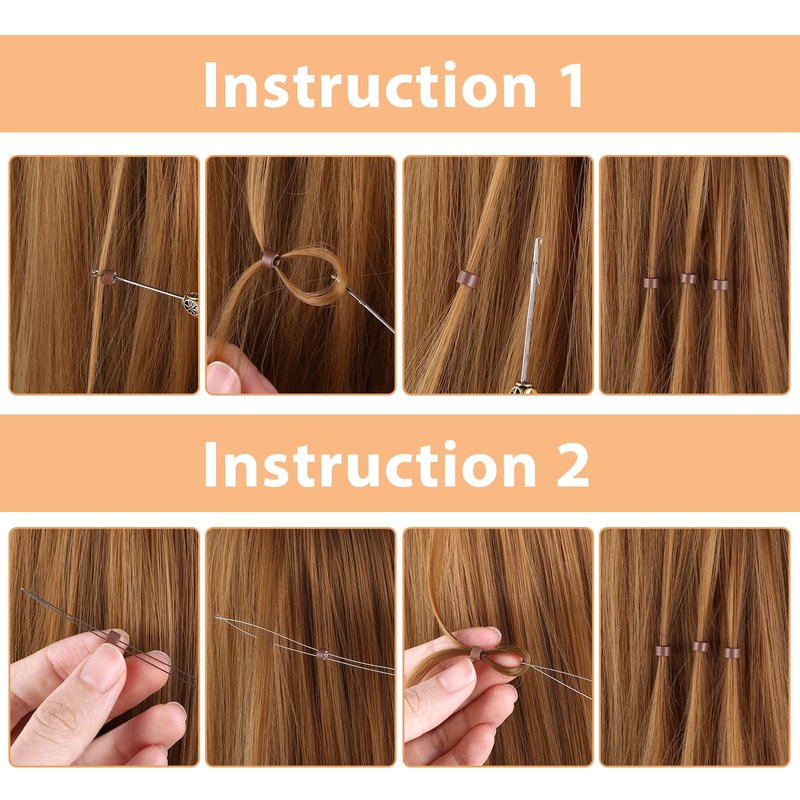 Instruction 1

Instruction 2