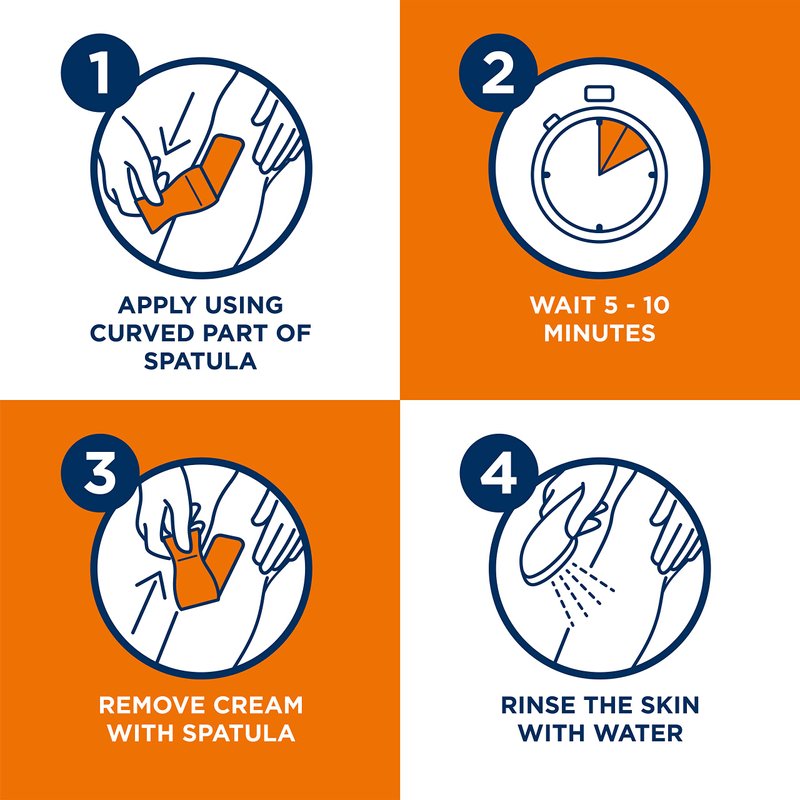 1

APPLY USING CURVED PART OF SPATULA

2

WAIT 5 - 10 MINUTES

3

REMOVE CREAM WITH SPATULA

4

RINSE THE SKIN WITH WATER