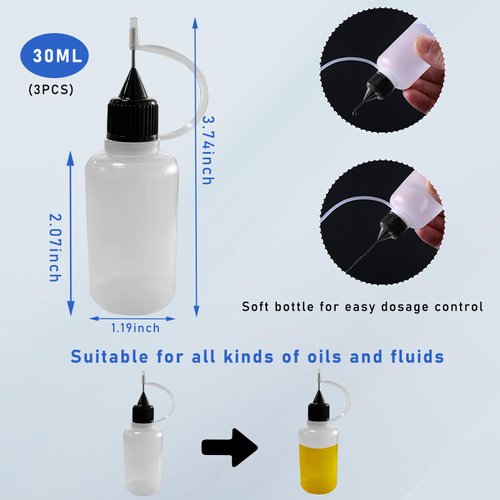 30ML
(3PCS)

3.74inch

2.07inch

1.19inch

Soft bottle for easy dosage control

Suitable for all kinds of oils and fluids