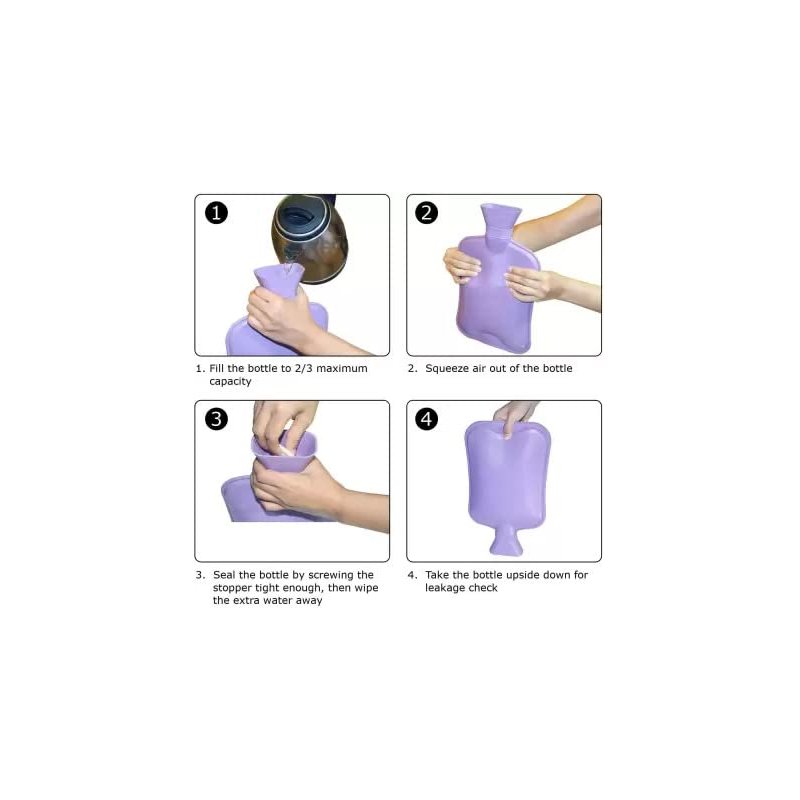 1

1. Fill the bottle to 2/3 maximum capacity

2

2. Squeeze air out of the bottle

3

3. Seal the bottle by screwing the stopper tight enough, then wipe the extra water away

4

4. Take the bottle upside down for leakage check