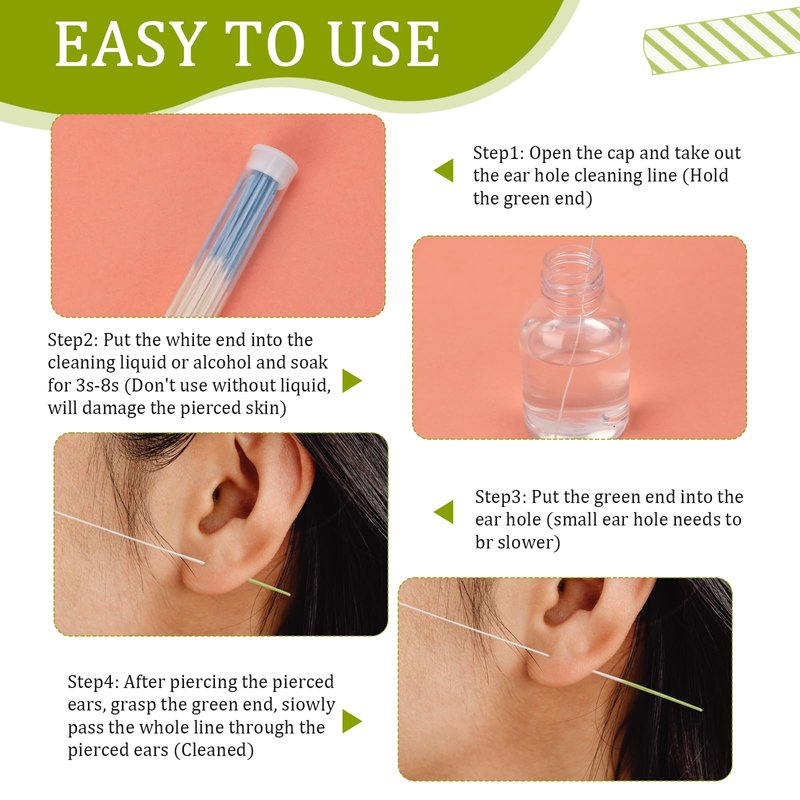 EASY TO USE

Step1: Open the cap and take out the ear hole cleaning line (Hold the green end)

Step2: Put the white end into the cleaning liquid or alcohol and soak for 3s-8s (Don't use without liquid, will damage the pierced skin)

Step3: Put the green end into the ear hole (small ear hole needs to br slower)

Step4: After piercing the pierced ears, grasp the green end, siowly pass the whole line through the pierced ears (Cleaned)