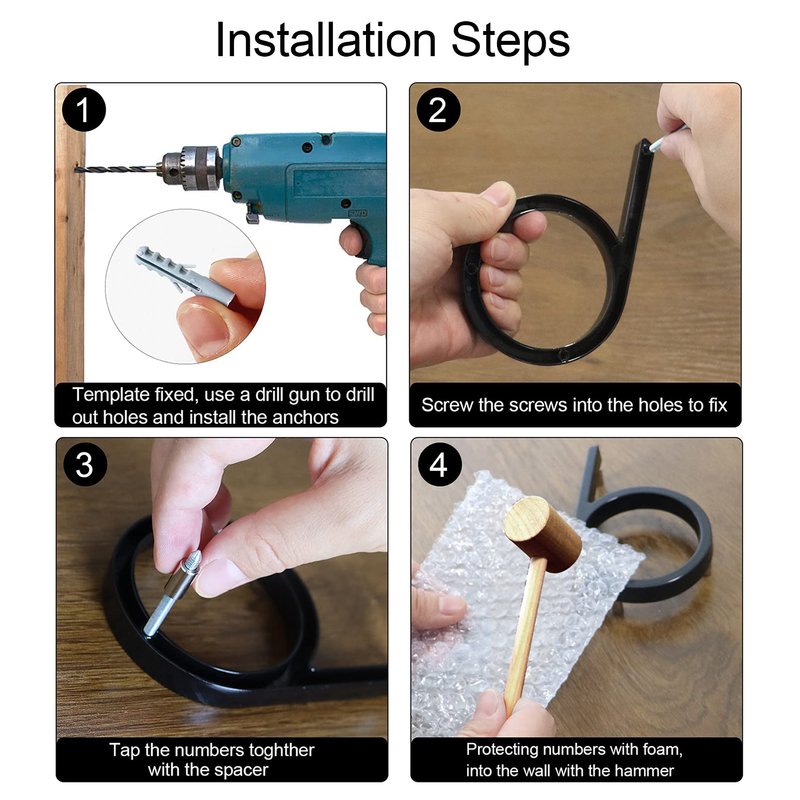 Installation Steps

1

Template fixed, use a drill gun to drill out holes and install the anchors

2

Screw the screws into the holes to fix

3

Tap the numbers toghther with the spacer

4

Protecting numbers with foam, into the wall with the hammer