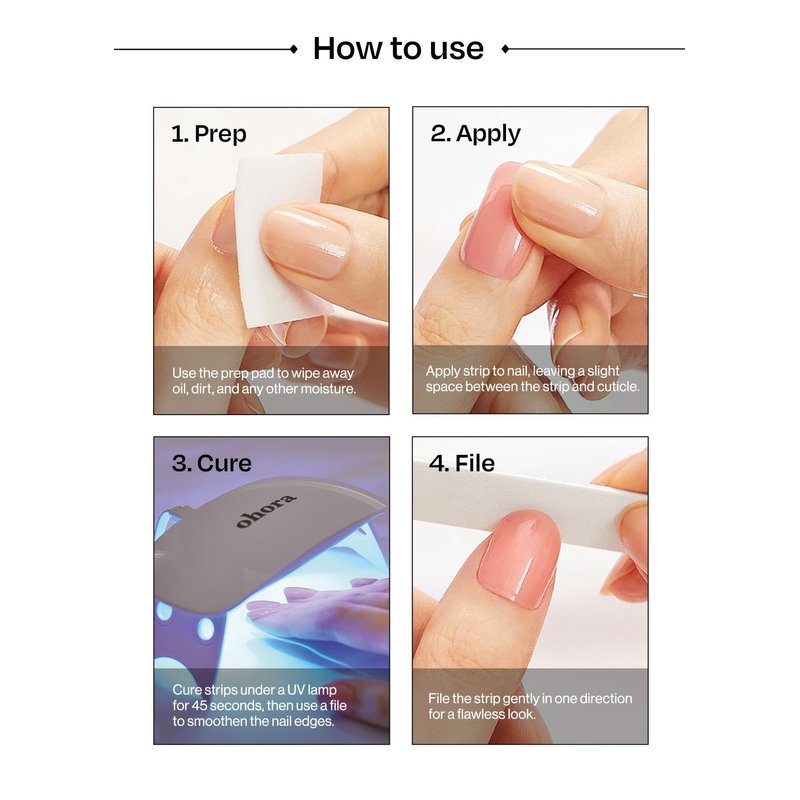 How to use

1. Prep

Use the prep pad to wipe away oil, dirt, and any other moisture.

2. Apply

Apply strip to nail, leaving a slight space between the strip and cuticle.

3. Cure

ohora

Cure strips under a UV lamp for 45 seconds, then use a file to smoothen the nail edges.

4. File

File the strip gently in one direction for a flawless look.