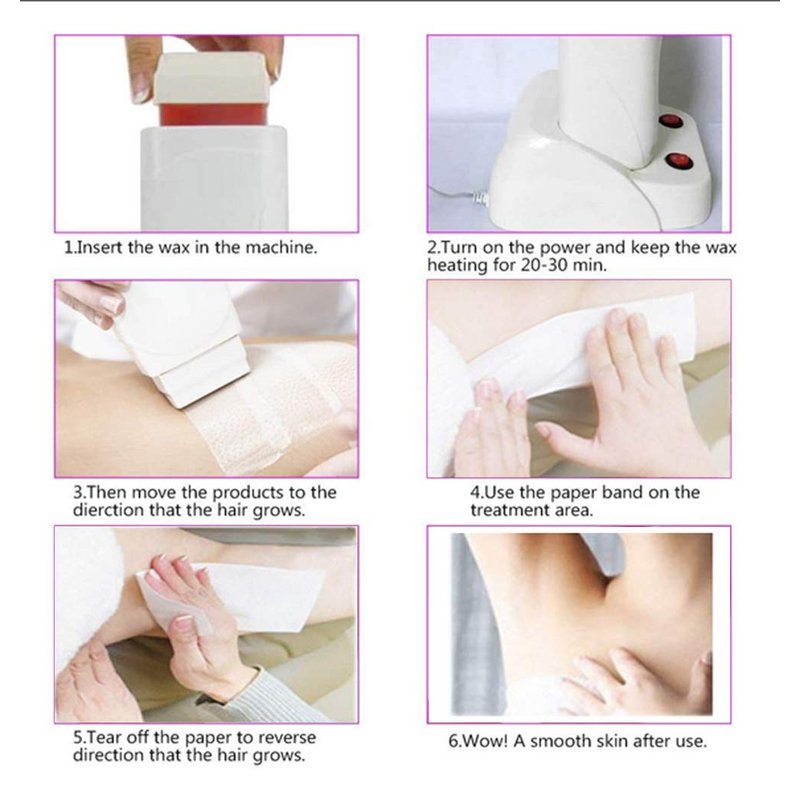 1.Insert the wax in the machine.

2.Turn on the power and keep the wax heating for 20-30 min.

3.Then move the products to the dierction that the hair grows.

4.Use the paper band on the treatment area.

5.Tear off the paper to reverse direction that the hair grows.

6.Wow! A smooth skin after use.