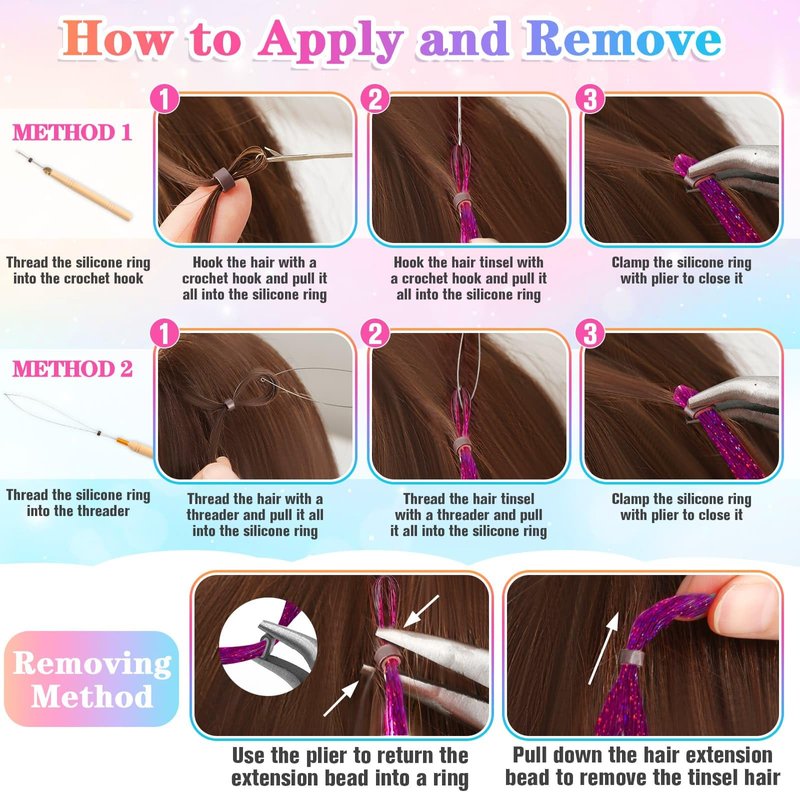 How to Apply and Remove

METHOD 1

Thread the silicone ring into the crochet hook

1
Hook the hair with a crochet hook and pull it all into the silicone ring

2
Hook the hair tinsel with a crochet hook and pull it all into the silicone ring

3
Clamp the silicone ring with plier to close it

METHOD 2

Thread the silicone ring into the threader

1
Thread the hair with a threader and pull it all into the silicone ring

2
Thread the hair tinsel with a threader and pull it all into the silicone ring

3
Clamp the silicone ring with plier to close it

Removing Method

Use the plier to return the extension bead into a ring

Pull down the hair extension bead to remove the tinsel hair