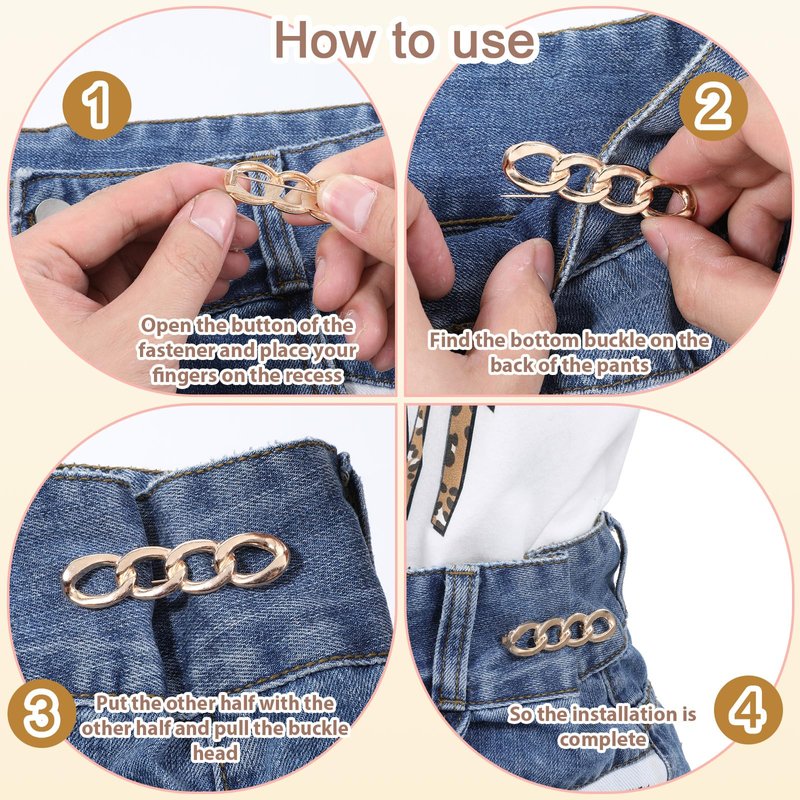 How to use

1

Open the button of the fastener and place your fingers on the recess

2

Find the bottom buckle on the back of the pants

3

Put the other half with the other half and pull the buckle head

4

So the installation is complete