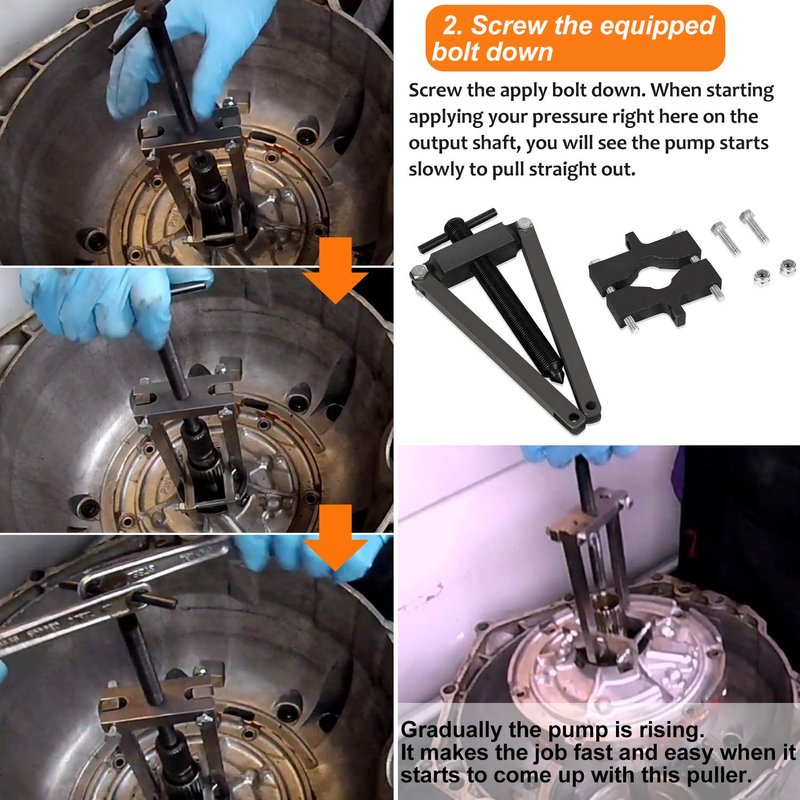 2. Screw the equipped bolt down

Screw the apply bolt down. When starting applying your pressure right here on the output shaft, you will see the pump starts slowly to pull straight out.

Gradually the pump is rising.
It makes the job fast and easy when it starts to come up with this puller.