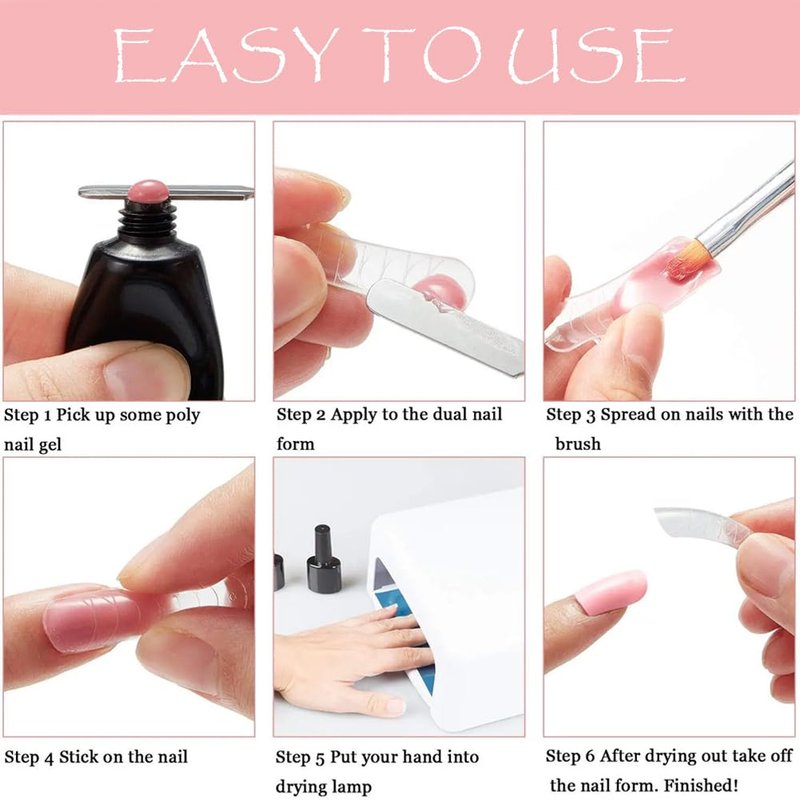 EASY TO USE

Step 1 Pick up some poly nail gel

Step 2 Apply to the dual nail form

Step 3 Spread on nails with the brush

Step 4 Stick on the nail

Step 5 Put your hand into drying lamp

Step 6 After drying out take off the nail form. Finished!