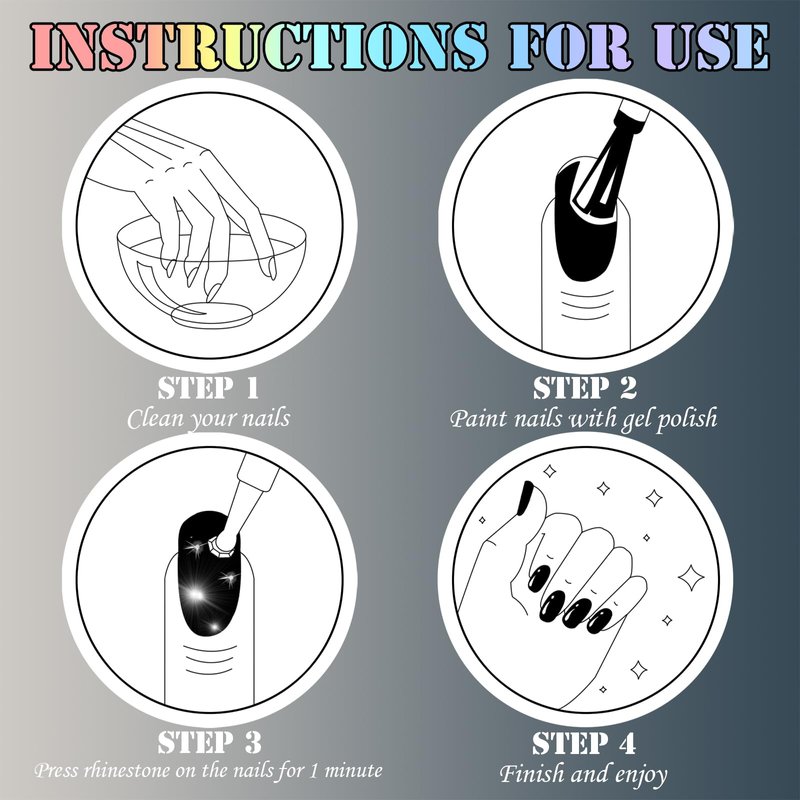 INSTRUCTIONS FOR USE

STEP 1
Clean your nails

STEP 2
Paint nails with gel polish

STEP 3
Press rhinestone on the nails for 1 minute

STEP 4
Finish and enjoy