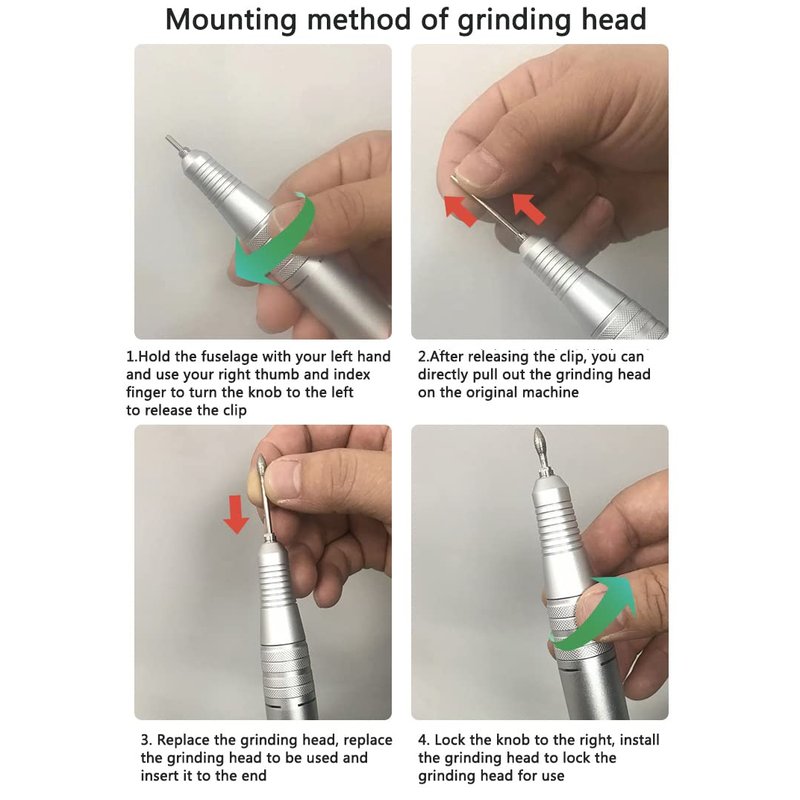 Mounting method of grinding head

1.Hold the fuselage with your left hand and use your right thumb and index finger to turn the knob to the left to release the clip

2.After releasing the clip, you can directly pull out the grinding head on the original machine

3. Replace the grinding head, replace the grinding head to be used and insert it to the end

4. Lock the knob to the right, install the grinding head to lock the grinding head for use