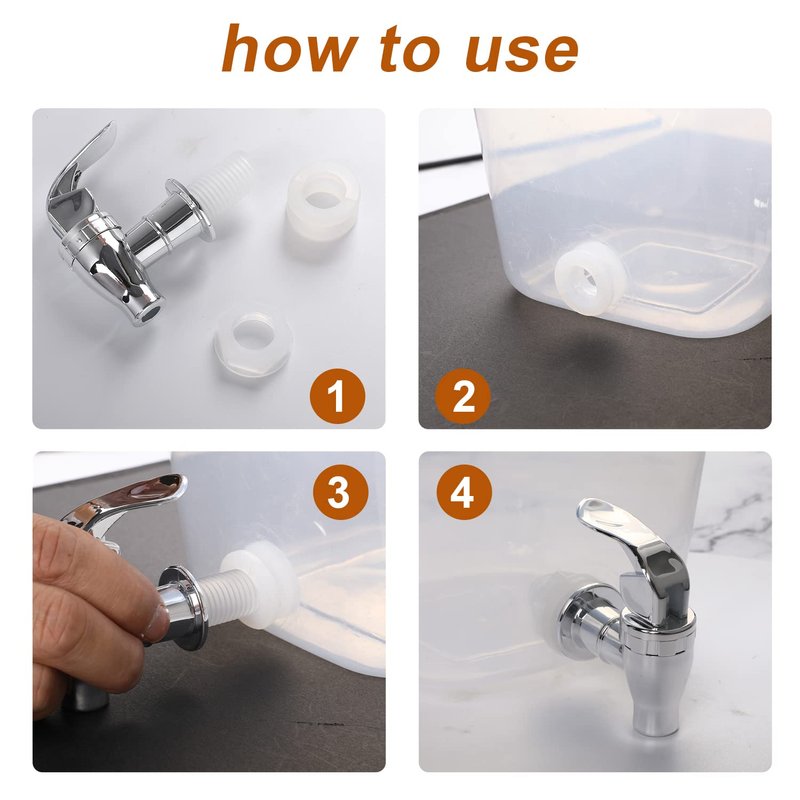 how to use

1

2

3

4