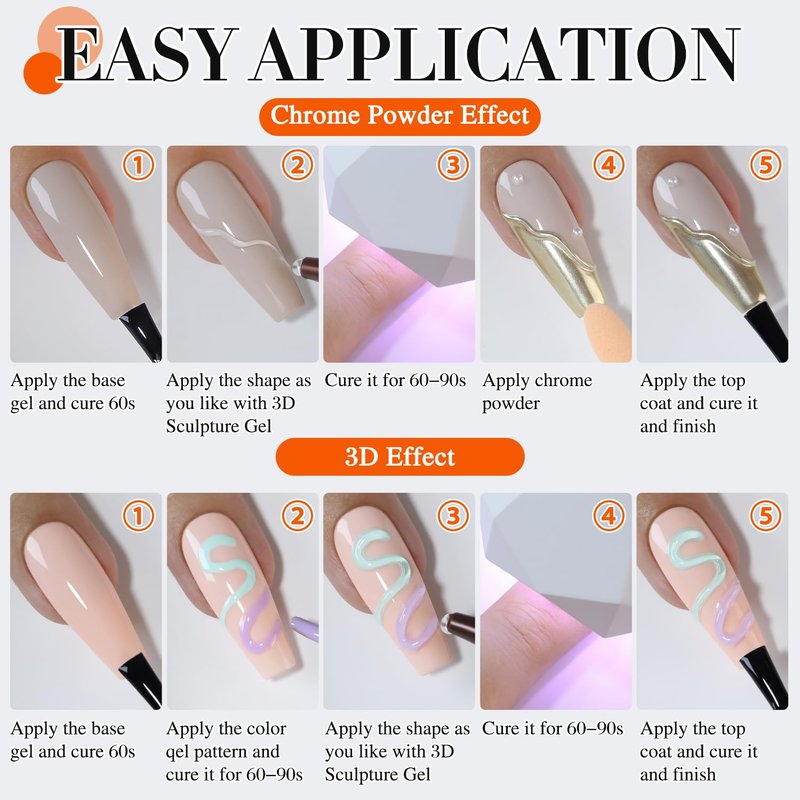 EASY APPLICATION

Chrome Powder Effect

①
Apply the base gel and cure 60s

②
Apply the shape as you like with 3D Sculpture Gel

③
Cure it for 60–90s

④
Apply chrome powder

⑤
Apply the top coat and cure it and finish

3D Effect

①
Apply the base gel and cure 60s

②
Apply the color qel pattern and cure it for 60–90s

③
Apply the shape as you like with 3D Sculpture Gel

④
Cure it for 60–90s

⑤
Apply the top coat and cure it and finish