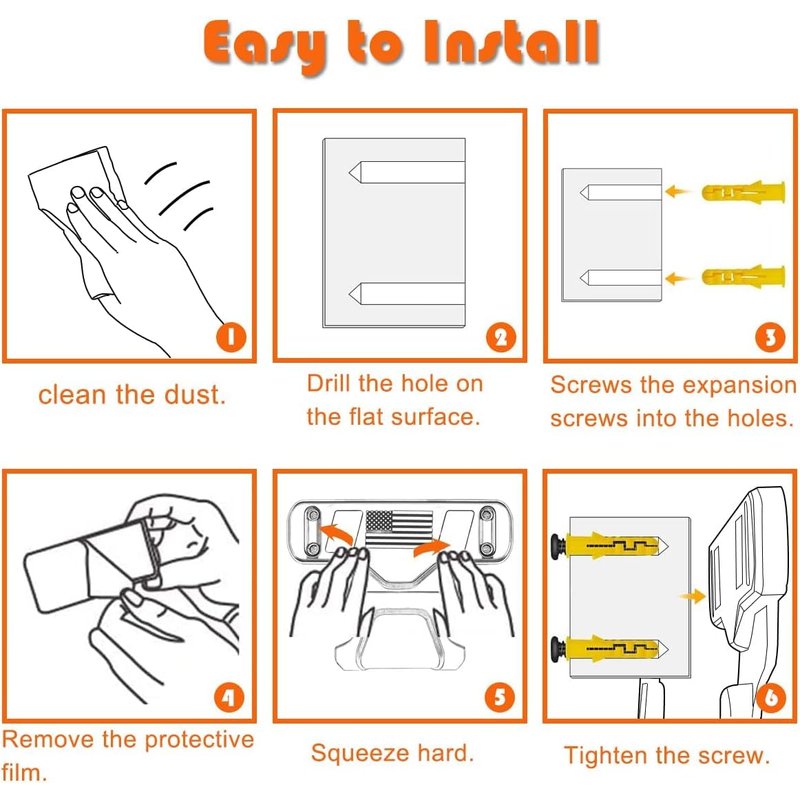 Easy to Install

1

clean the dust.

2

Drill the hole on the flat surface.

3

Screws the expansion screws into the holes.

4

Remove the protective film.

5

Squeeze hard.

6

Tighten the screw.