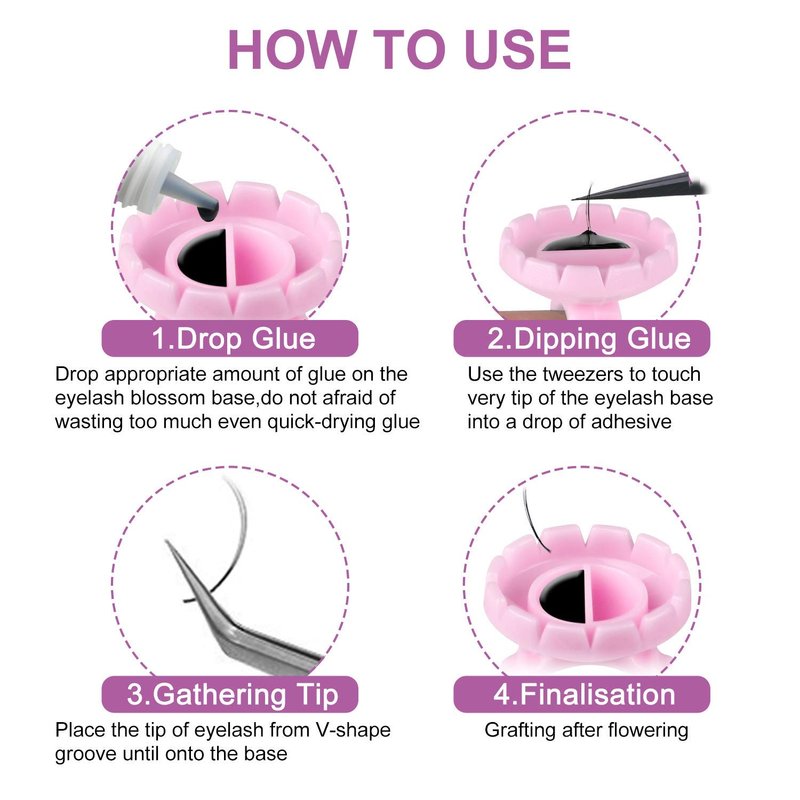 HOW TO USE

1.Drop Glue

Drop appropriate amount of glue on the eyelash blossom base,do not afraid of wasting too much even quick-drying glue

2.Dipping Glue

Use the tweezers to touch very tip of the eyelash base into a drop of adhesive

3.Gathering Tip

Place the tip of eyelash from V-shape groove until onto the base

4.Finalisation

Grafting after flowering