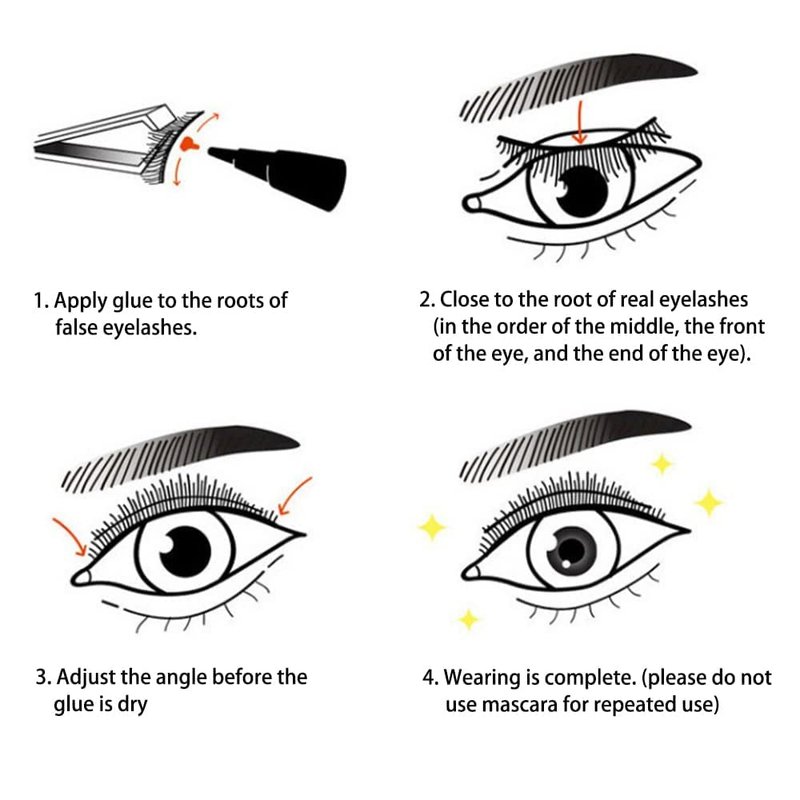 1. Apply glue to the roots of false eyelashes.

2. Close to the root of real eyelashes (in the order of the middle, the front of the eye, and the end of the eye).

3. Adjust the angle before the glue is dry

4. Wearing is complete. (please do not use mascara for repeated use)