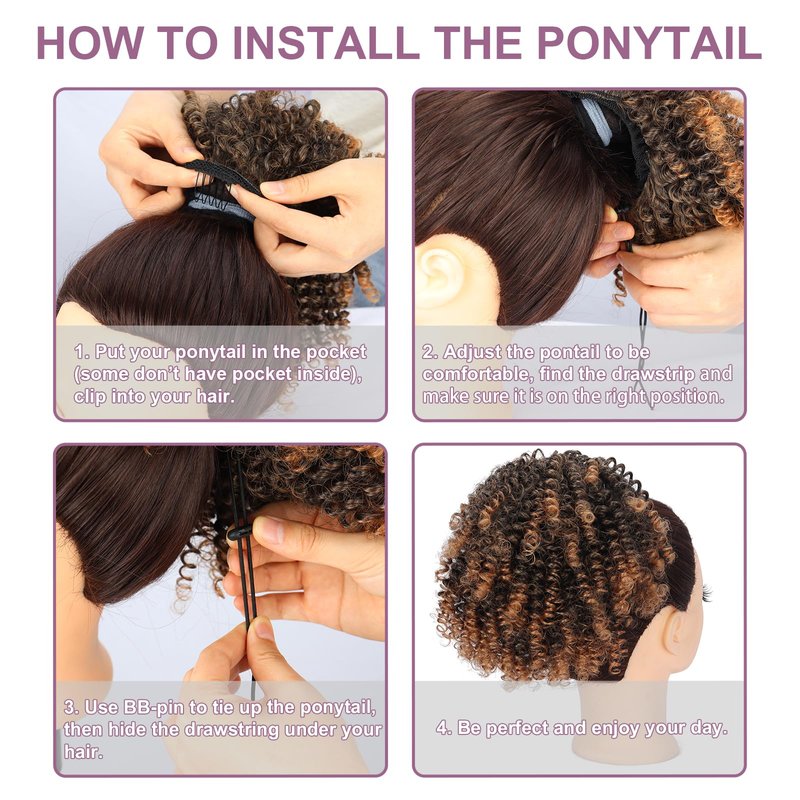 HOW TO INSTALL THE PONYTAIL

1. Put your ponytail in the pocket (some don't have pocket inside), clip into your hair.

2. Adjust the pontail to be comfortable, find the drawstrip and make sure it is on the right position.

3. Use BB-pin to tie up the ponytail, then hide the drawstring under your hair.

4. Be perfect and enjoy your day.