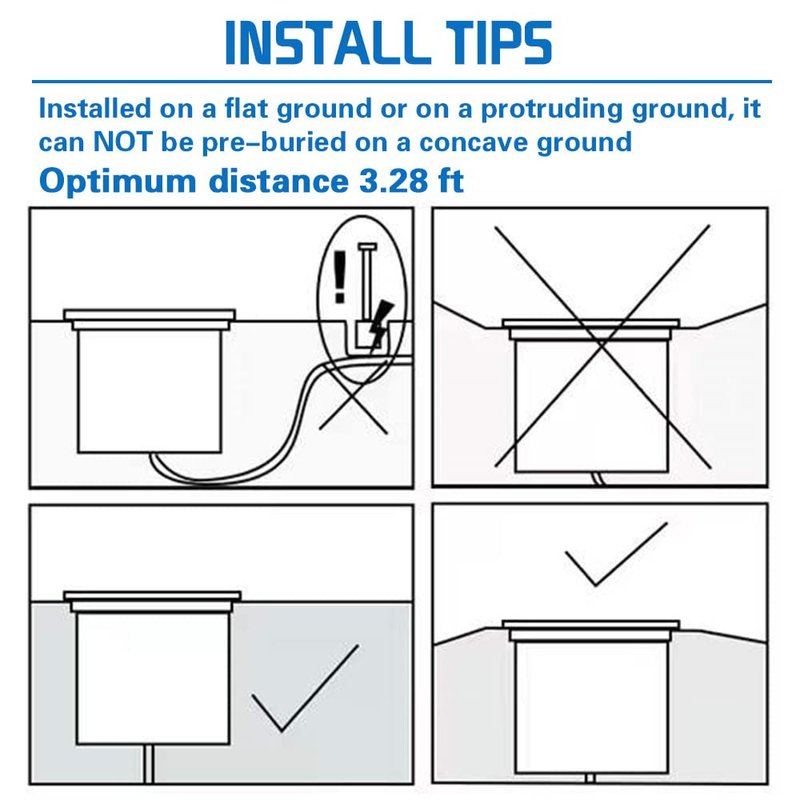 INSTALL TIPS

Installed on a flat ground or on a protruding ground, it can NOT be pre–buried on a concave ground

Optimum distance 3.28 ft

!