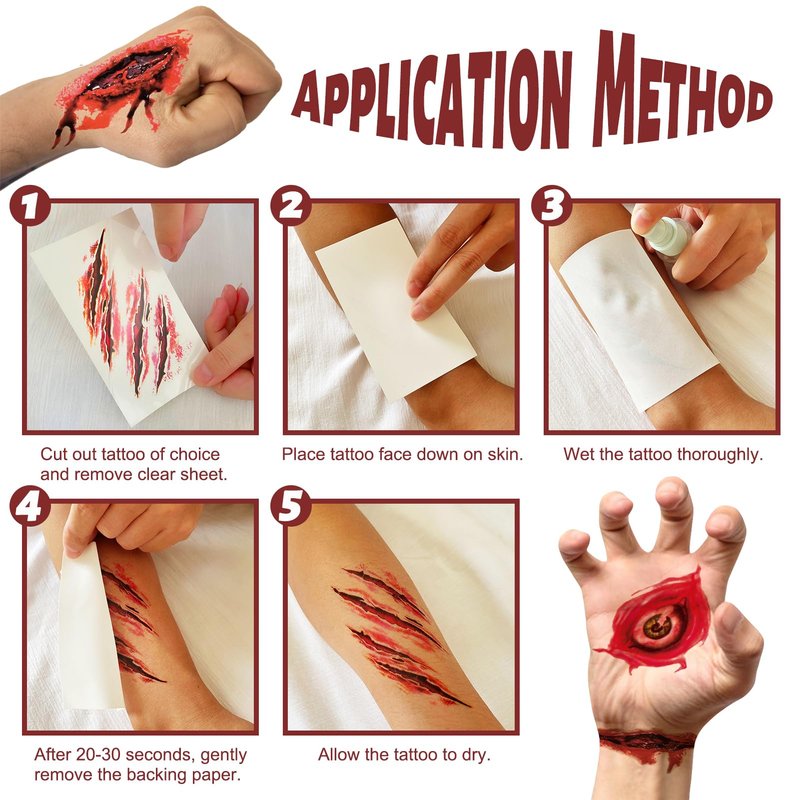 APPLICATION METHOD

1
Cut out tattoo of choice and remove clear sheet.

2
Place tattoo face down on skin.

3
Wet the tattoo thoroughly.

4
After 20-30 seconds, gently remove the backing paper.

5
Allow the tattoo to dry.