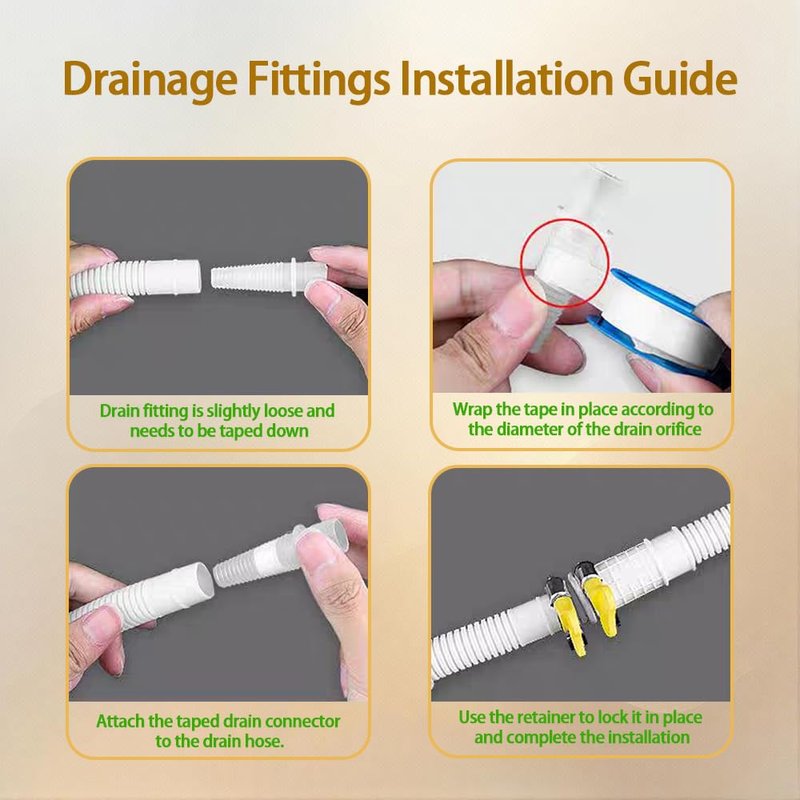 Drainage Fittings Installation Guide

Drain fitting is slightly loose and needs to be taped down

Wrap the tape in place according to the diameter of the drain orifice

Attach the taped drain connector to the drain hose.

Use the retainer to lock it in place and complete the installation