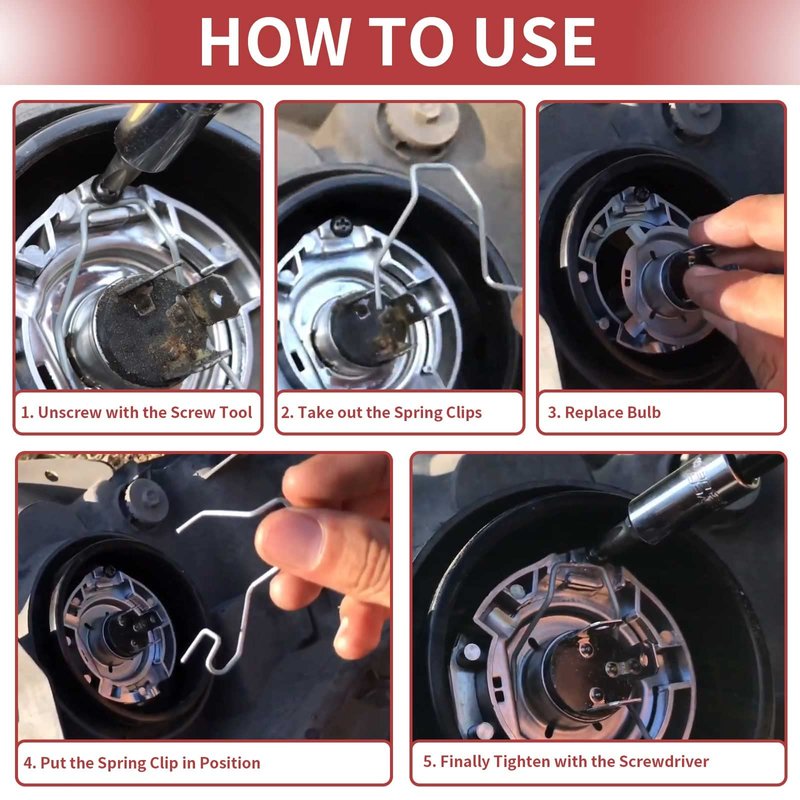 HOW TO USE

1. Unscrew with the Screw Tool

2. Take out the Spring Clips

3. Replace Bulb

4. Put the Spring Clip in Position

5. Finally Tighten with the Screwdriver