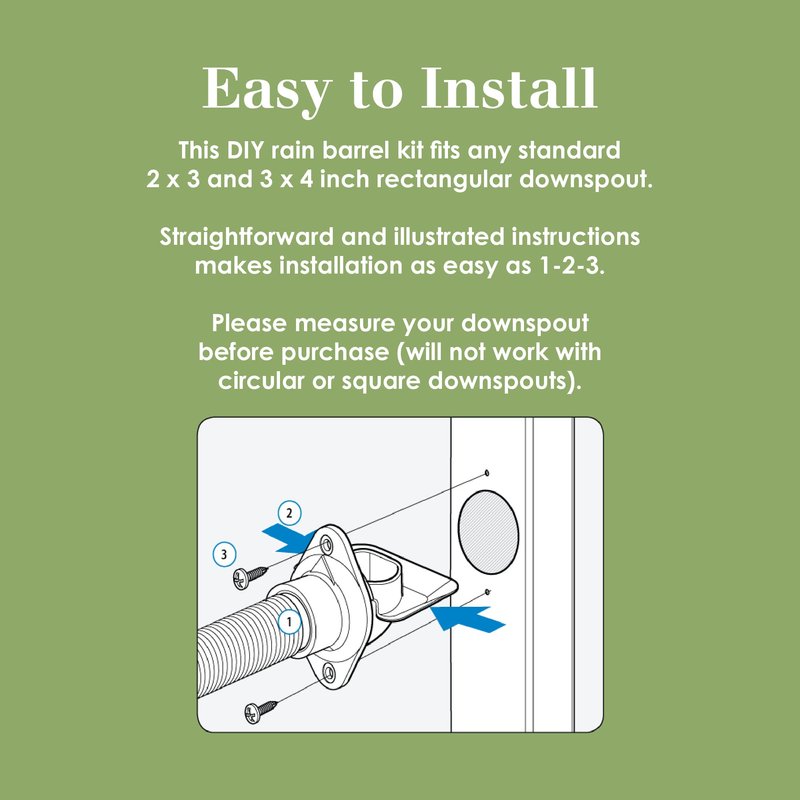 Easy to Install

This DIY rain barrel kit fits any standard 2 x 3 and 3 x 4 inch rectangular downspout.

Straightforward and illustrated instructions makes installation as easy as 1-2-3.

Please measure your downspout before purchase (will not work with circular or square downspouts).

2

3

1