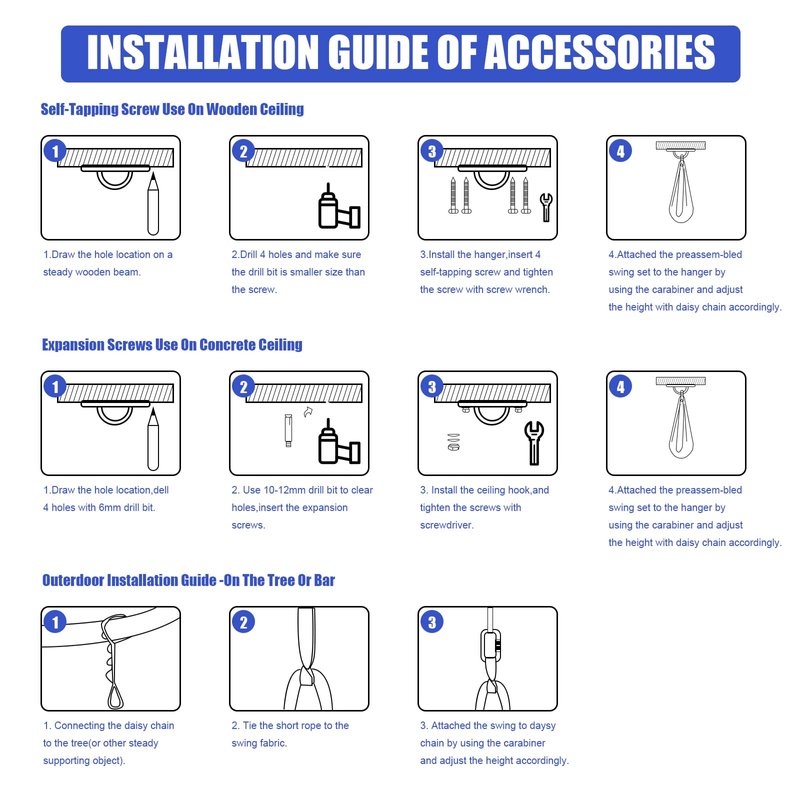 INSTALLATION GUIDE OF ACCESSORIES

Self-Tapping Screw Use On Wooden Ceiling

1

1.Draw the hole location on a steady wooden beam.

2

2.Drill 4 holes and make sure the drill bit is smaller size than the screw.

3

3.Install the hanger,insert 4 self-tapping screw and tighten the screw with screw wrench.

4

4.Attached the preassem-bled swing set to the hanger by using the carabiner and adjust the height with daisy chain accordingly.

Expansion Screws Use On Concrete Ceiling

1

1.Draw the hole location,dell 4 holes with 6mm drill bit.

2

2. Use 10-12mm drill bit to clear holes,insert the expansion screws.

3

3. Install the ceiling hook,and tighten the screws with screwdriver.

4

4.Attached the preassem-bled swing set to the hanger by using the carabiner and adjust the height with daisy chain accordingly.

Outerdoor Installation Guide -On The Tree Or Bar

1

1. Connecting the daisy chain to the tree(or other steady supporting object).

2

2. Tie the short rope to the swing fabric.

3

3. Attached the swing to daysy chain by using the carabiner and adjust the height accordingly.