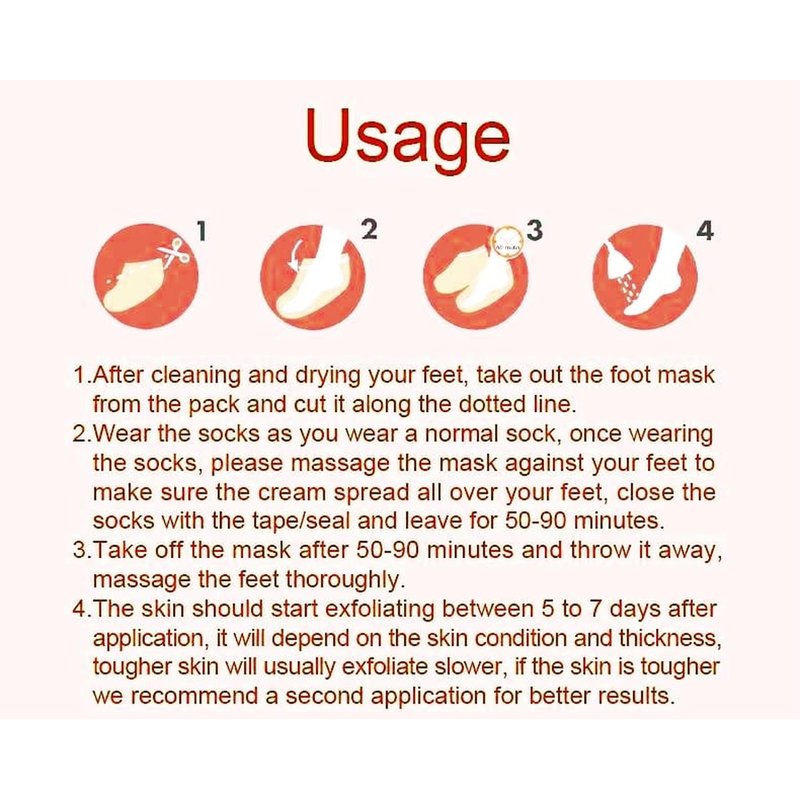 Usage

1

2

3

4

1.After cleaning and drying your feet, take out the foot mask from the pack and cut it along the dotted line.
2.Wear the socks as you wear a normal sock, once wearing the socks, please massage the mask against your feet to make sure the cream spread all over your feet, close the socks with the tape/seal and leave for 50-90 minutes.
3.Take off the mask after 50-90 minutes and throw it away, massage the feet thoroughly.
4.The skin should start exfoliating between 5 to 7 days after application, it will depend on the skin condition and thickness, tougher skin will usually exfoliate slower, if the skin is tougher we recommend a second application for better results.