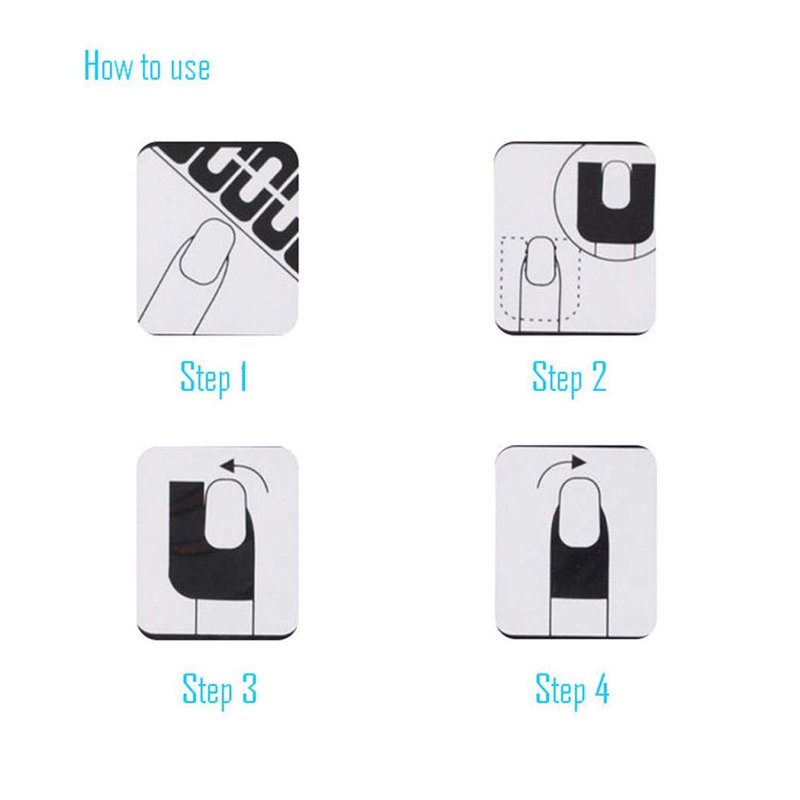 How to use

Step 1

Step 2

Step 3

Step 4