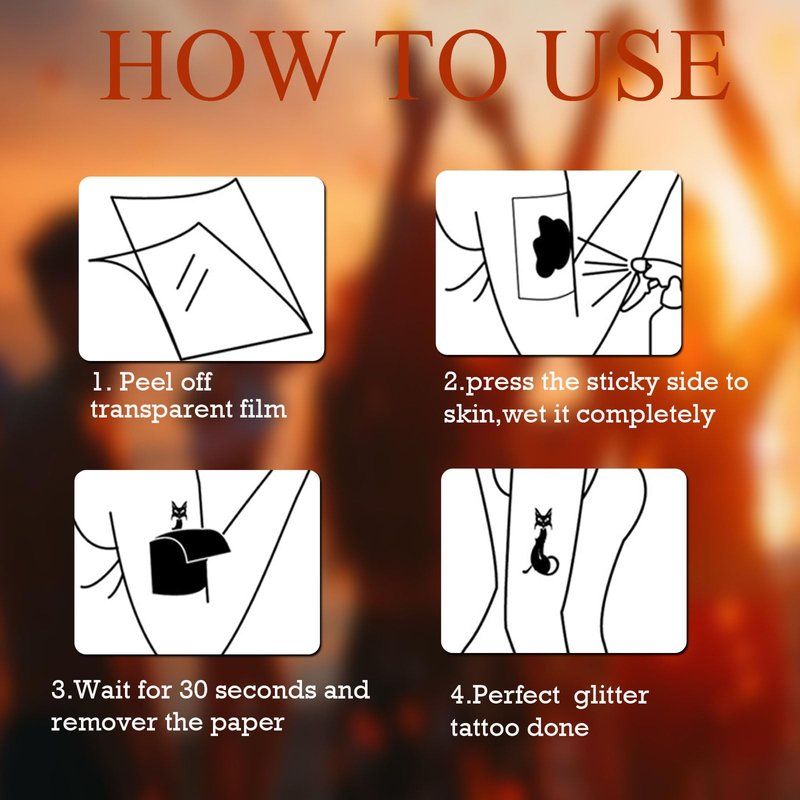 HOW TO USE

1. Peel off transparent film

2.press the sticky side to skin,wet it completely

3.Wait for 30 seconds and remover the paper

4.Perfect glitter tattoo done