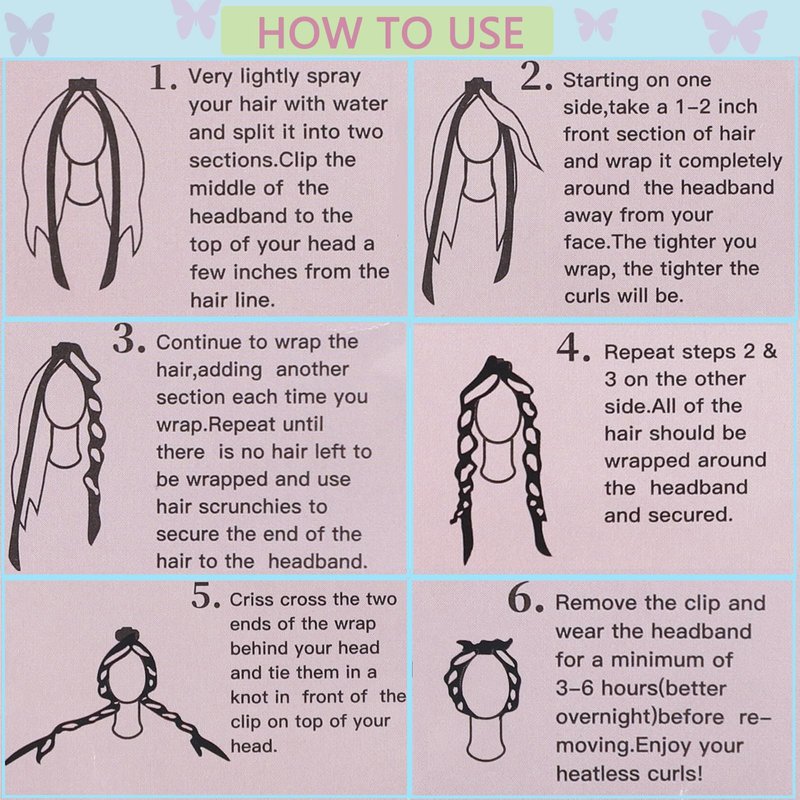 HOW TO USE

1. Very lightly spray your hair with water and split it into two sections.Clip the middle of the headband to the top of your head a few inches from the hair line.

2. Starting on one side,take a 1-2 inch front section of hair and wrap it completely around the headband away from your face.The tighter you wrap, the tighter the curls will be.

3. Continue to wrap the hair,adding another section each time you wrap.Repeat until there is no hair left to be wrapped and use hair scrunchies to secure the end of the hair to the headband.

4. Repeat steps 2 & 3 on the other side.All of the hair should be wrapped around the headband and secured.

5. Criss cross the two ends of the wrap behind your head and tie them in a knot in front of the clip on top of your head.

6. Remove the clip and wear the headband for a minimum of 3-6 hours(better overnight)before removing.Enjoy your heatless curls!