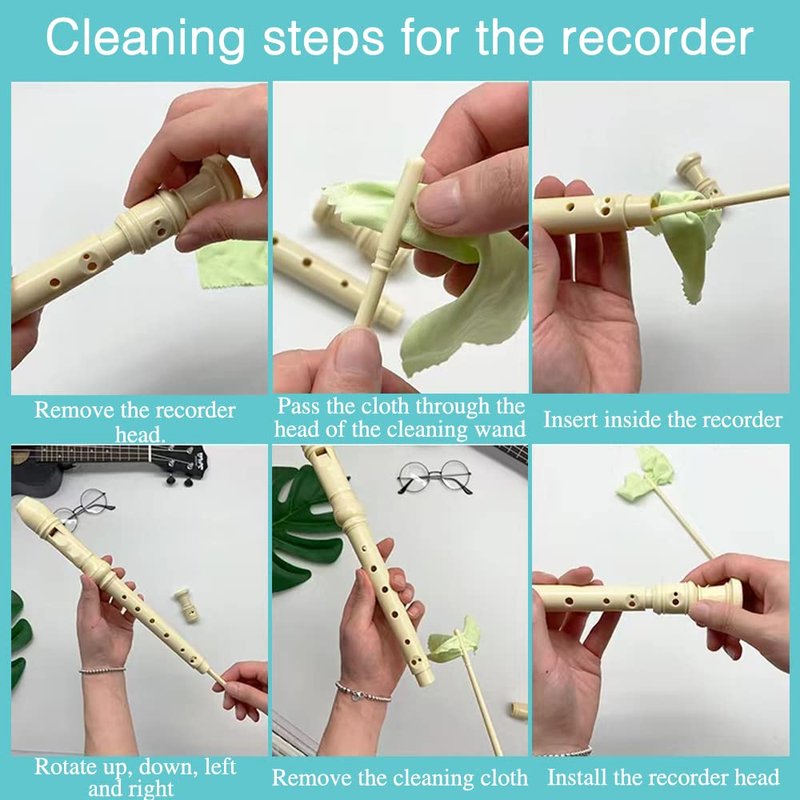 Cleaning steps for the recorder

Remove the recorder head.

Pass the cloth through the head of the cleaning wand

Insert inside the recorder

Rotate up, down, left and right

Remove the cleaning cloth

Install the recorder head